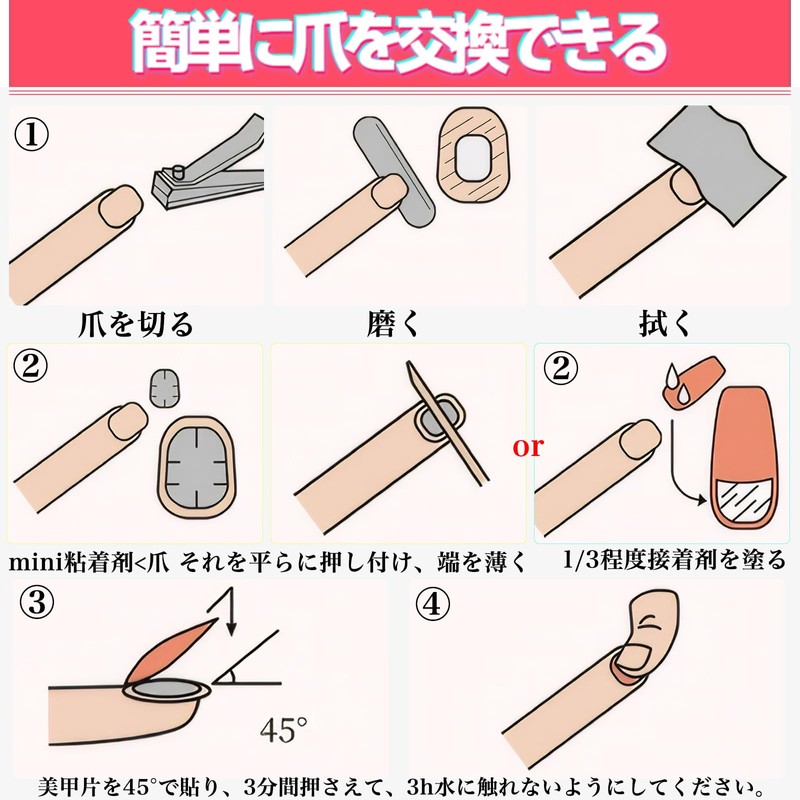 簡単に爪を交換できる

①

爪を切る

磨く

拭く

②

or

②

mini粘着剤<爪 それを平らに押し付け、端を薄く

1/3程度接着剤を塗る

③

45°

④

美甲片を45°で貼り、3分間押さえて、3h水に触れないようにしてください。