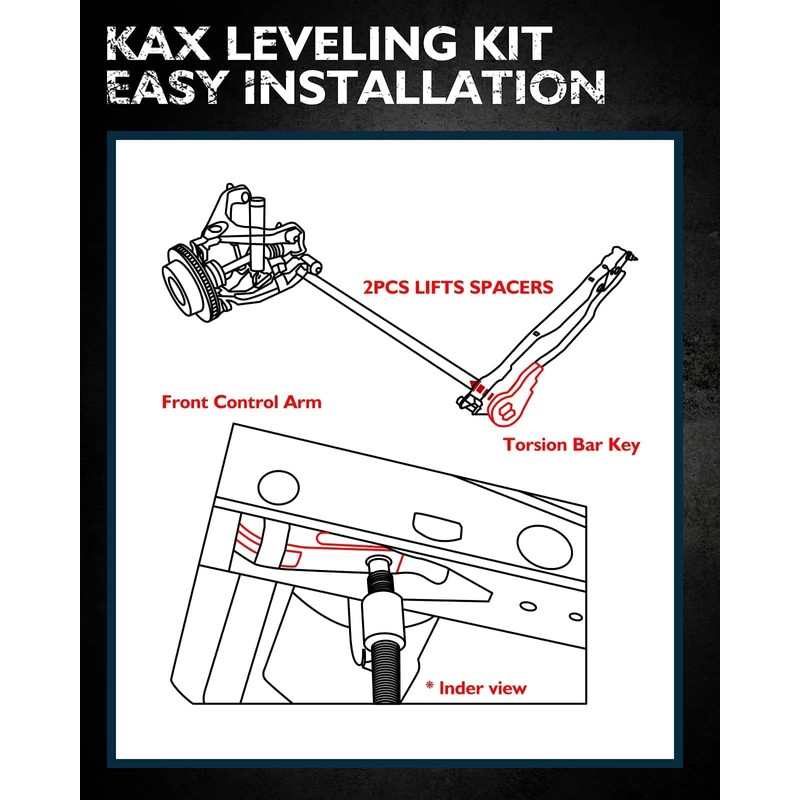 KAX LEVELING KIT
EASY INSTALLATION

2PCS LIFTS SPACERS

Front Control Arm

Torsion Bar Key

* Inder view