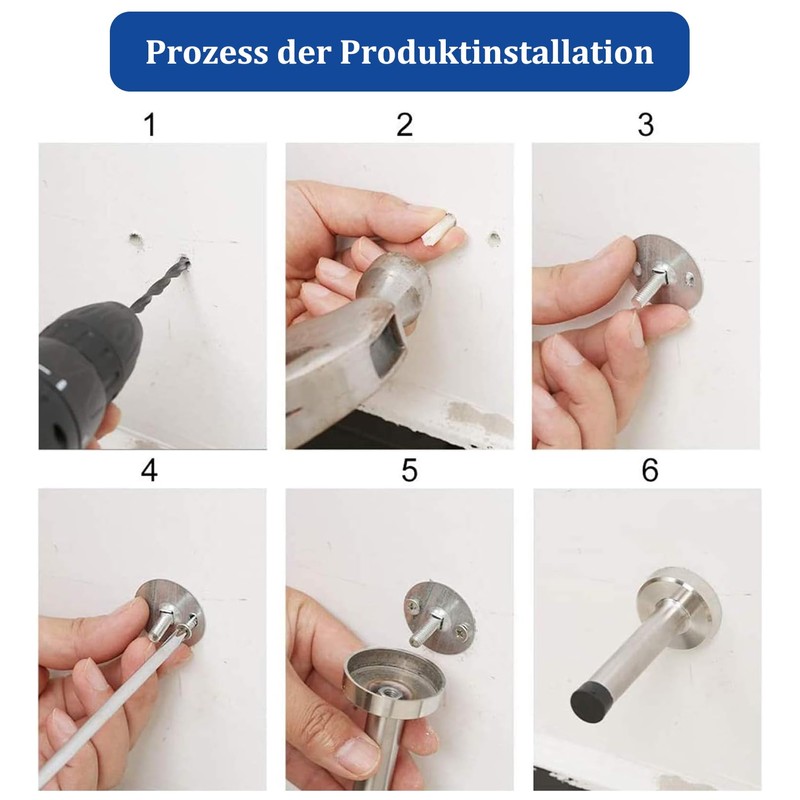 Prozess der Produktinstallation

1

2

3

4

5

6