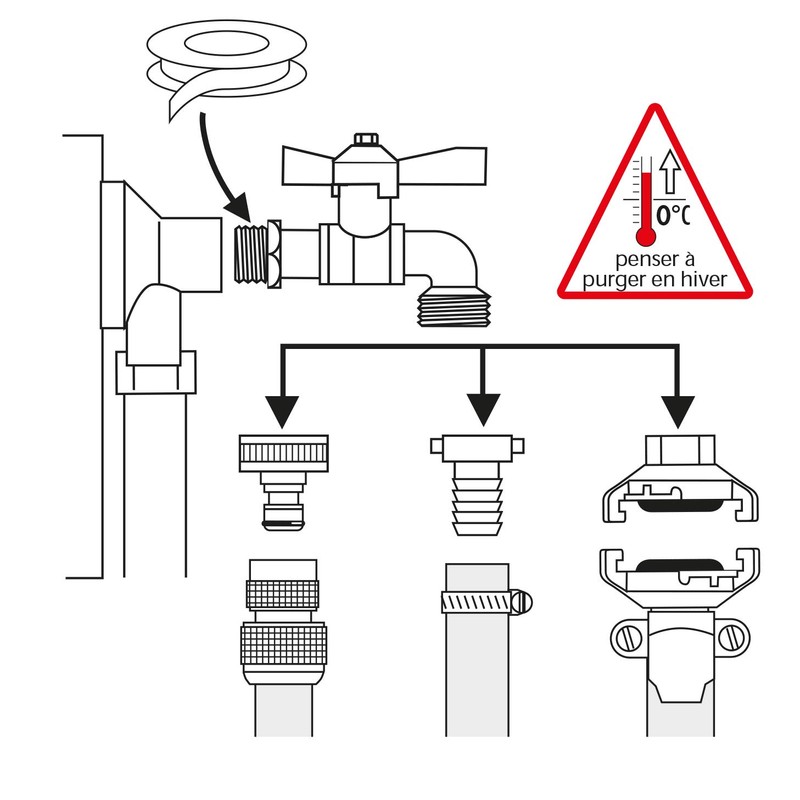 0°C
penser à purger en hiver