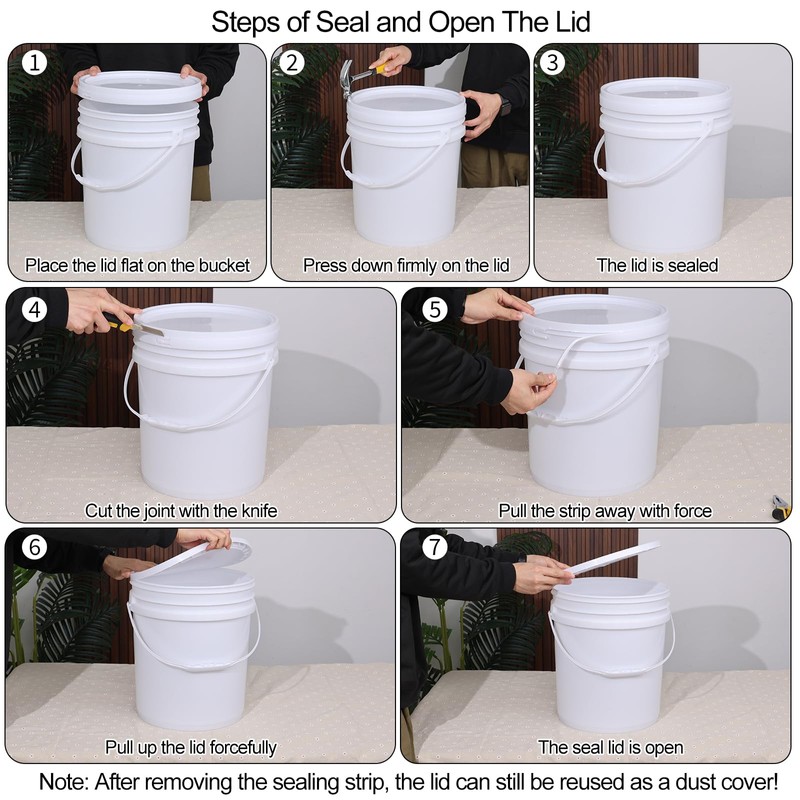 Steps of Seal and Open The Lid

1
Place the lid flat on the bucket

2
Press down firmly on the lid

3
The lid is sealed

4
Cut the joint with the knife

5
Pull the strip away with force

6
Pull up the lid forcefully

7
The seal lid is open

Note: After removing the sealing strip, the lid can still be reused as a dust cover!