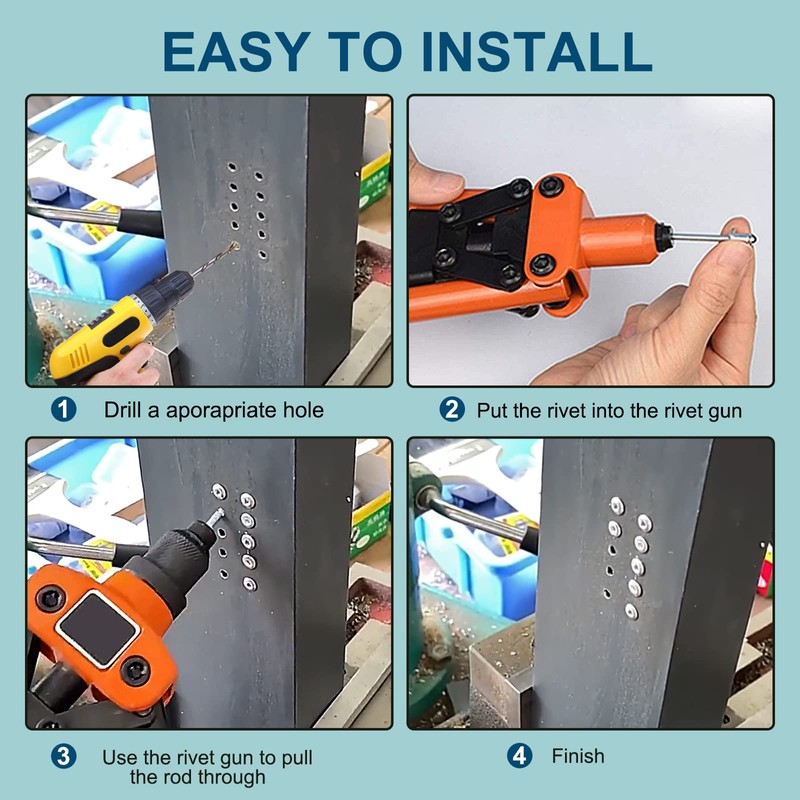 EASY TO INSTALL

1 Drill a aporapriate hole

2 Put the rivet into the rivet gun

3 Use the rivet gun to pull the rod through

4 Finish