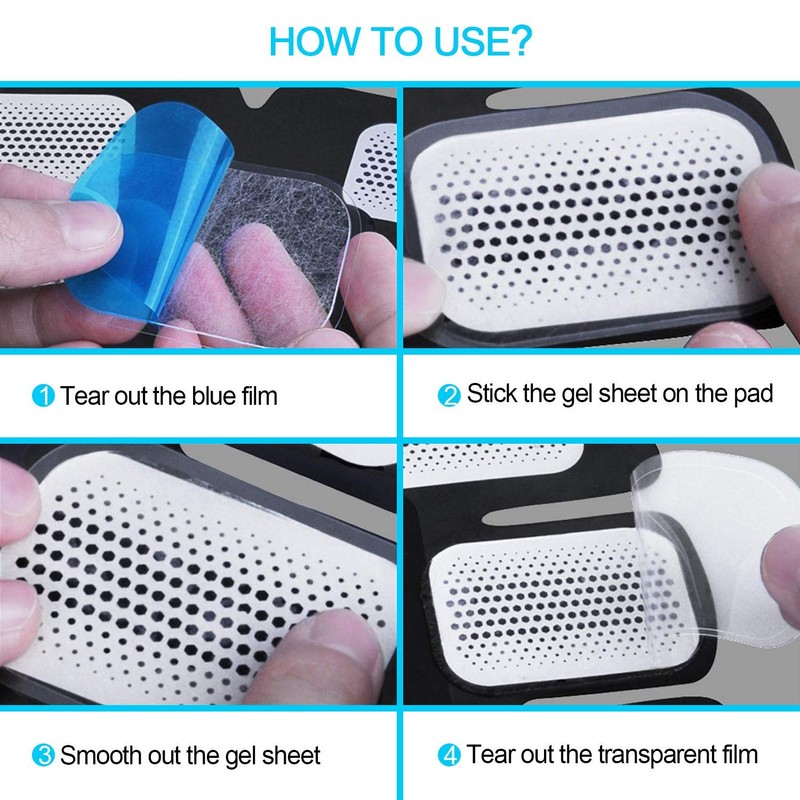 HOW TO USE?

1 Tear out the blue film

2 Stick the gel sheet on the pad

3 Smooth out the gel sheet

4 Tear out the transparent film