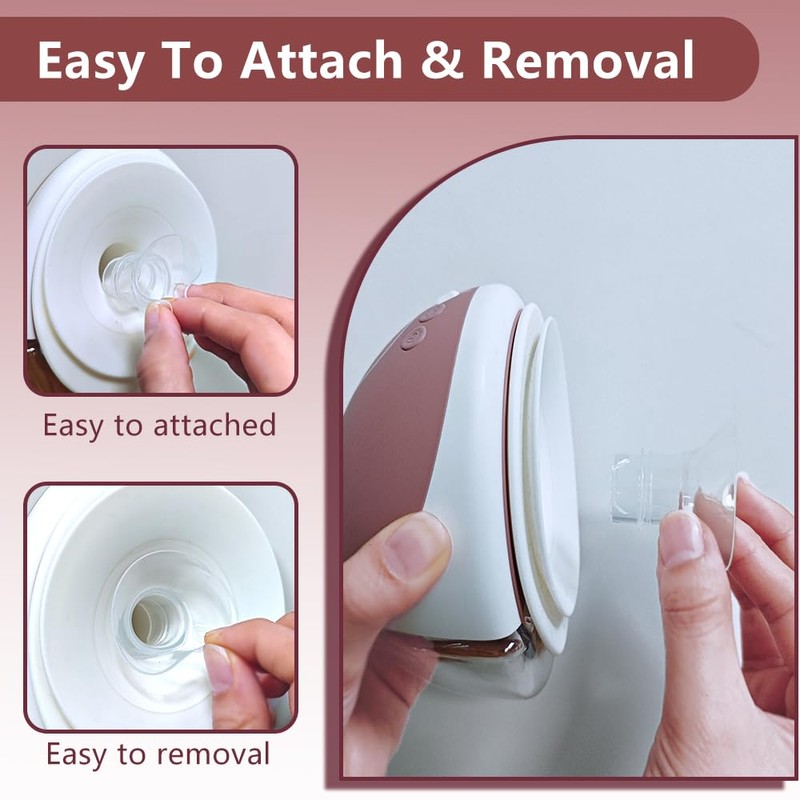 Easy To Attach & Removal

Easy to attached

Easy to removal