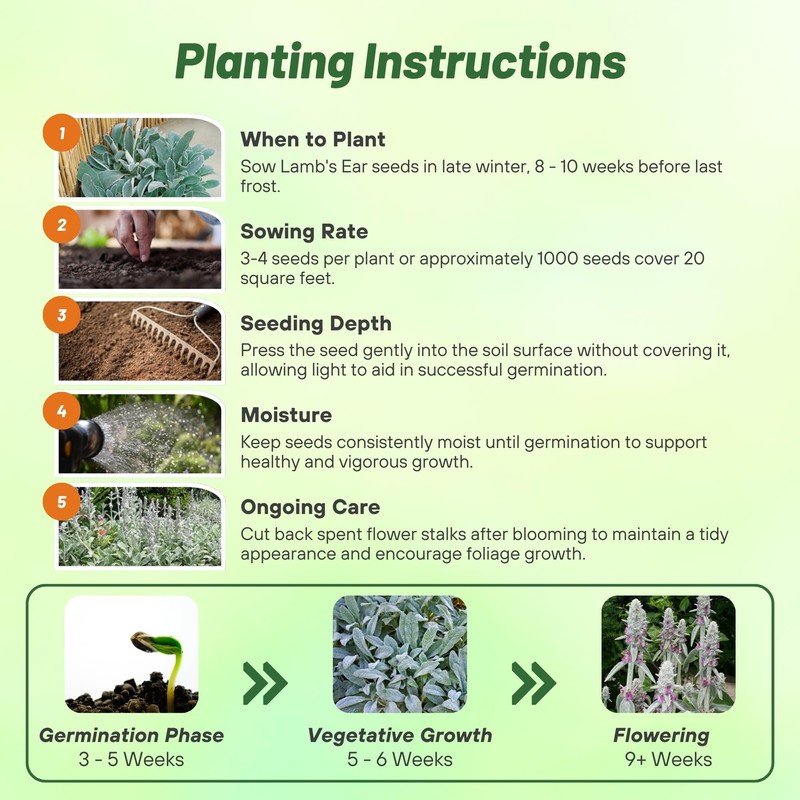 Planting Instructions

1
When to Plant
Sow Lamb's Ear seeds in late winter, 8 - 10 weeks before last frost.

2
Sowing Rate
3-4 seeds per plant or approximately 1000 seeds cover 20 square feet.

3
Seeding Depth
Press the seed gently into the soil surface without covering it, allowing light to aid in successful germination.

4
Moisture
Keep seeds consistently moist until germination to support healthy and vigorous growth.

5
Ongoing Care
Cut back spent flower stalks after blooming to maintain a tidy appearance and encourage foliage growth.

Germination Phase
3 - 5 Weeks

Vegetative Growth
5 - 6 Weeks

Flowering
9+ Weeks