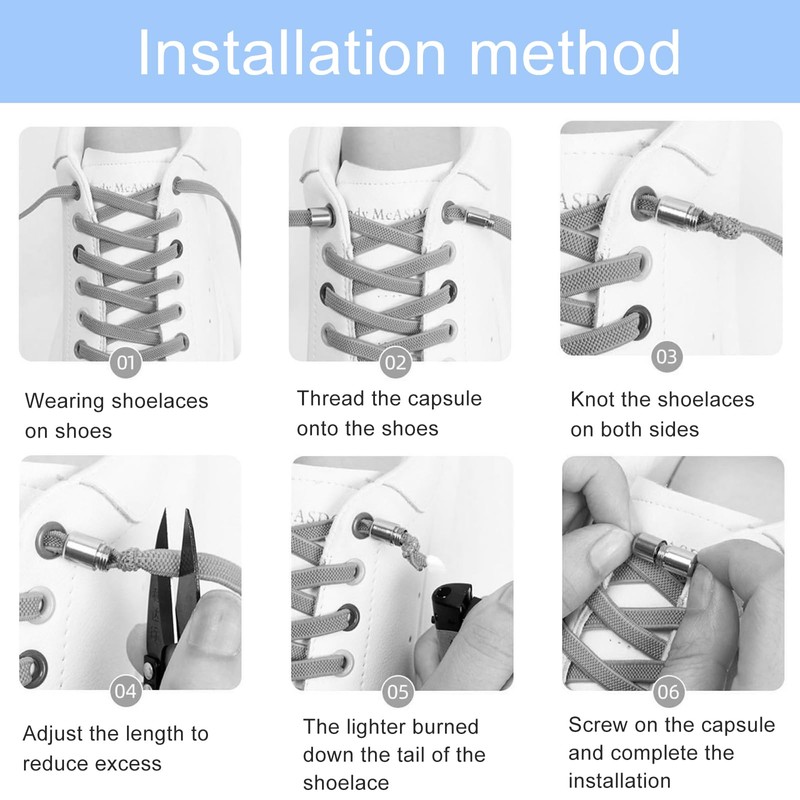 Installation method

01

Wearing shoelaces on shoes

02

Thread the capsule onto the shoes

03

Knot the shoelaces on both sides

04

Adjust the length to reduce excess

05

The lighter burned down the tail of the shoelace

06

Screw on the capsule and complete the installation