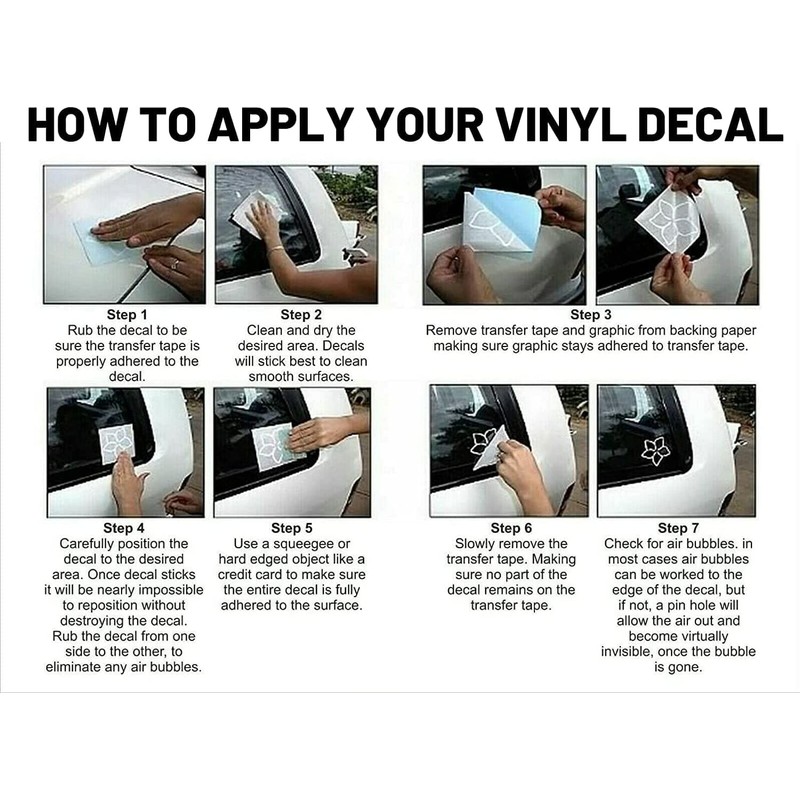 HOW TO APPLY YOUR VINYL DECAL

Step 1
Rub the decal to be sure the transfer tape is properly adhered to the decal.

Step 2
Clean and dry the desired area. Decals will stick best to clean smooth surfaces.

Step 3
Remove transfer tape and graphic from backing paper making sure graphic stays adhered to transfer tape.

Step 4
Carefully position the decal to the desired area. Once decal sticks it will be nearly impossible to reposition without destroying the decal. Rub the decal from one side to the other, to eliminate any air bubbles.

Step 5
Use a squeegee or hard edged object like a credit card to make sure the entire decal is fully adhered to the surface.

Step 6
Slowly remove the transfer tape. Making sure no part of the decal remains on the transfer tape.

Step 7
Check for air bubbles. in most cases air bubbles can be worked to the edge of the decal, but if not, a pin hole will allow the air out and become virtually invisible, once the bubble is gone.