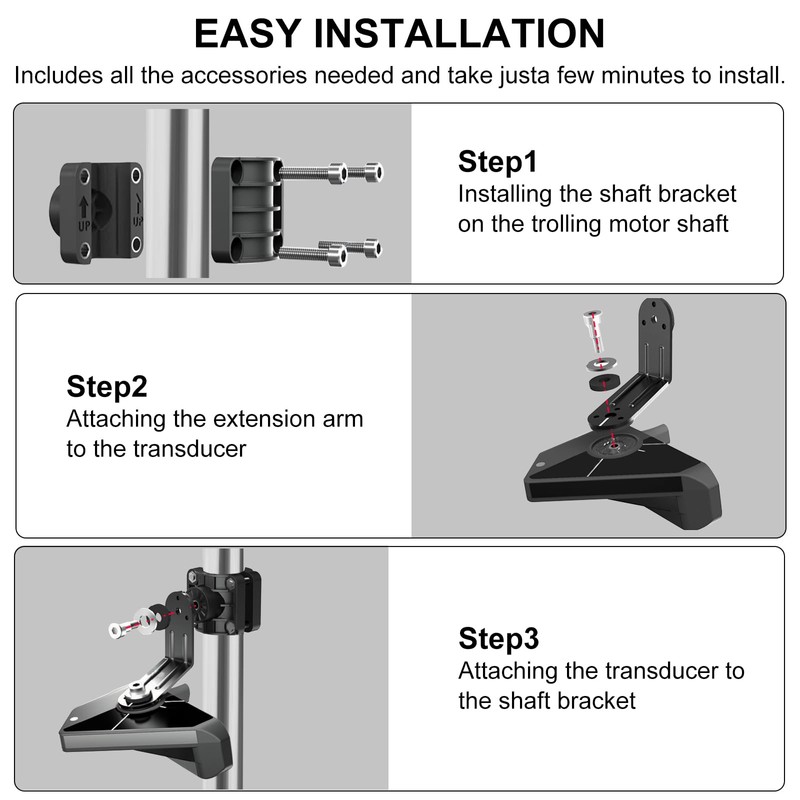 EASY INSTALLATION

Includes all the accessories needed and take justa few minutes to install.

UP

UP

Step1
Installing the shaft bracket on the trolling motor shaft

Step2
Attaching the extension arm to the transducer

Step3
Attaching the transducer to the shaft bracket