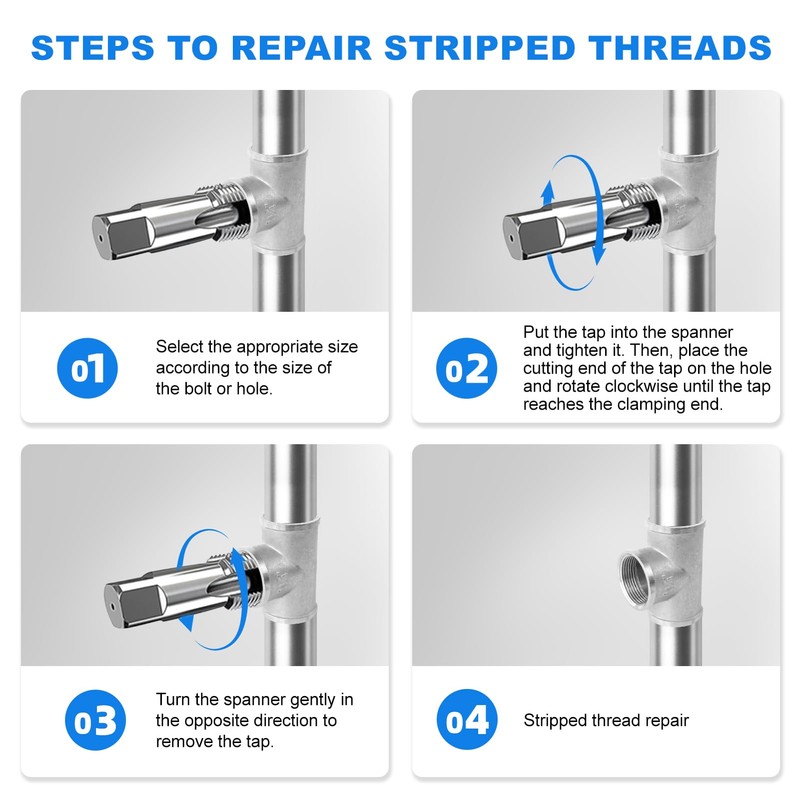 STEPS TO REPAIR STRIPPED THREADS

01

Select the appropriate size according to the size of the bolt or hole.

02

Put the tap into the spanner and tighten it. Then, place the cutting end of the tap on the hole and rotate clockwise until the tap reaches the clamping end.

03

Turn the spanner gently in the opposite direction to remove the tap.

04

Stripped thread repair