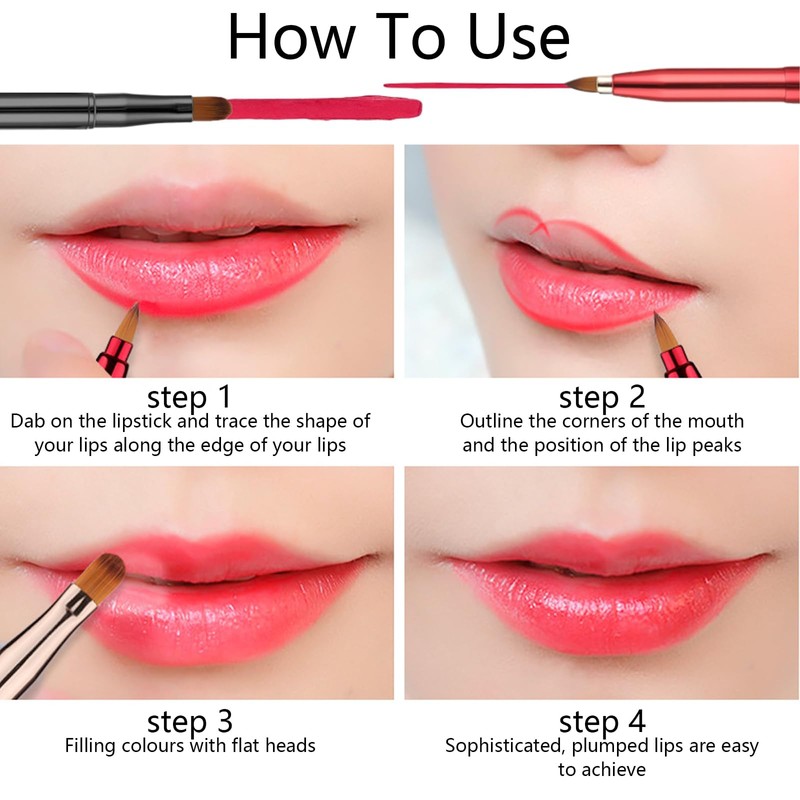 How To Use

step 1
Dab on the lipstick and trace the shape of your lips along the edge of your lips

step 2
Outline the corners of the mouth and the position of the lip peaks

step 3
Filling colours with flat heads

step 4
Sophisticated, plumped lips are easy to achieve