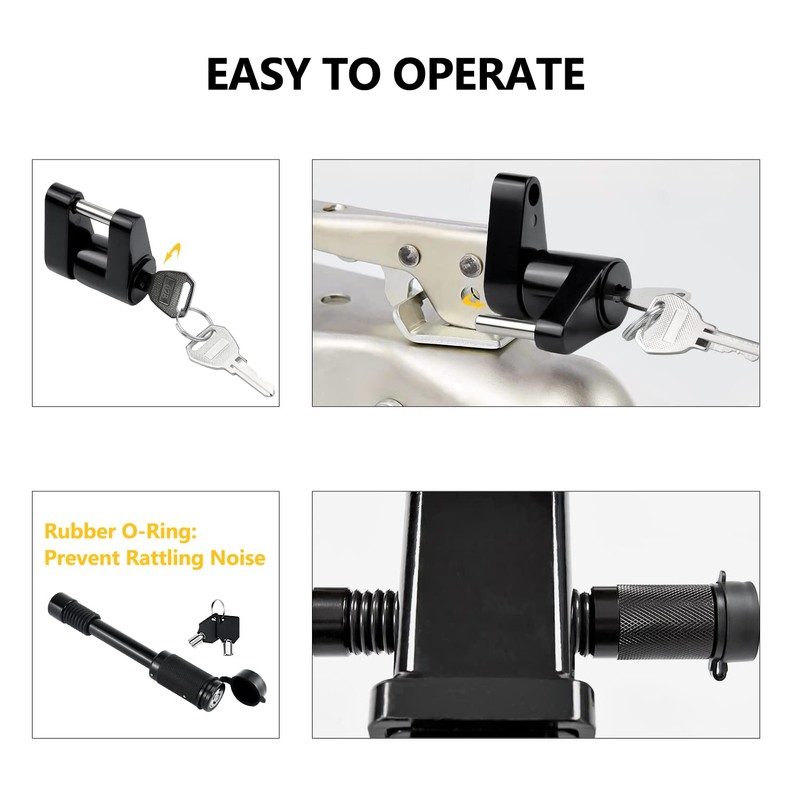 EASY TO OPERATE

Rubber O-Ring:
Prevent Rattling Noise