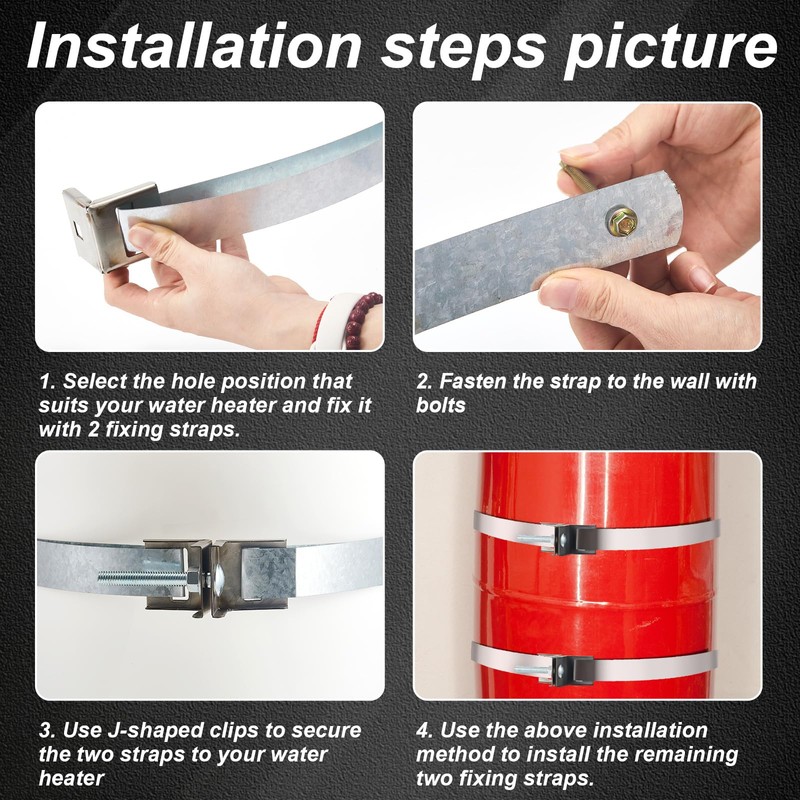 Installation steps picture

1. Select the hole position that suits your water heater and fix it with 2 fixing straps.

2. Fasten the strap to the wall with bolts

3. Use J-shaped clips to secure the two straps to your water heater

4. Use the above installation method to install the remaining two fixing straps.