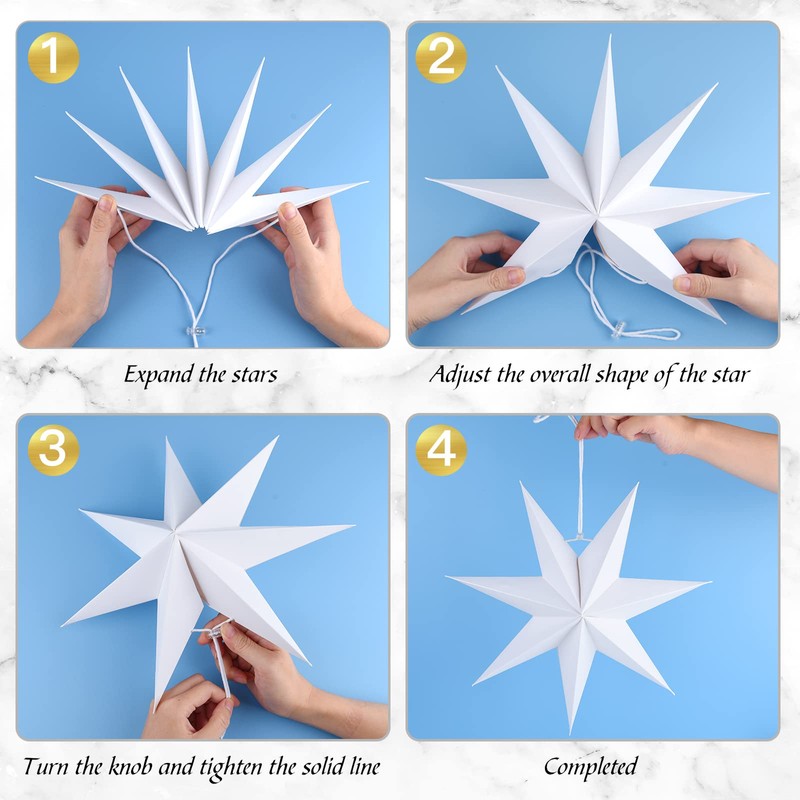 1

Expand the stars

2

Adjust the overall shape of the star

3

Turn the knob and tighten the solid line

4

Completed