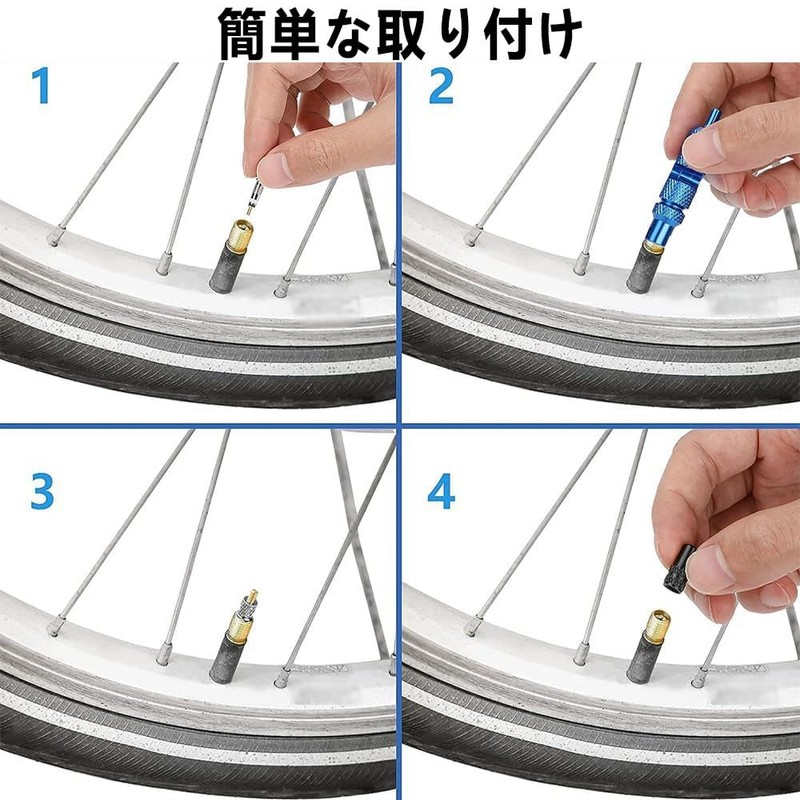 簡単な取り付け

1

2

3

4