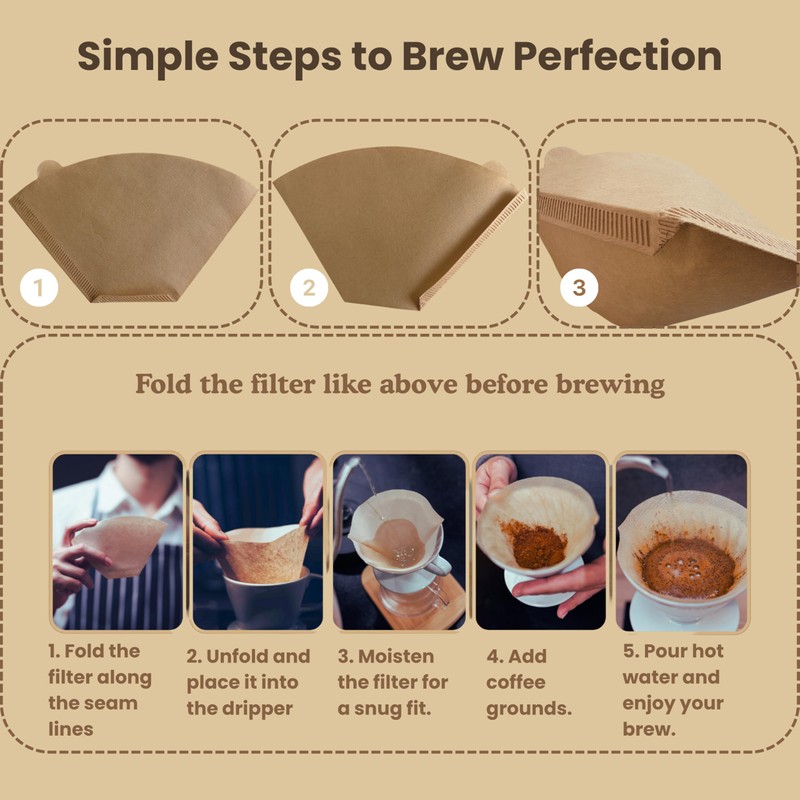 Simple Steps to Brew Perfection

1

2

3

Fold the filter like above before brewing

1. Fold the filter along the seam lines

2. Unfold and place it into the dripper

3. Moisten the filter for a snug fit.

4. Add coffee grounds.

5. Pour hot water and enjoy your brew.