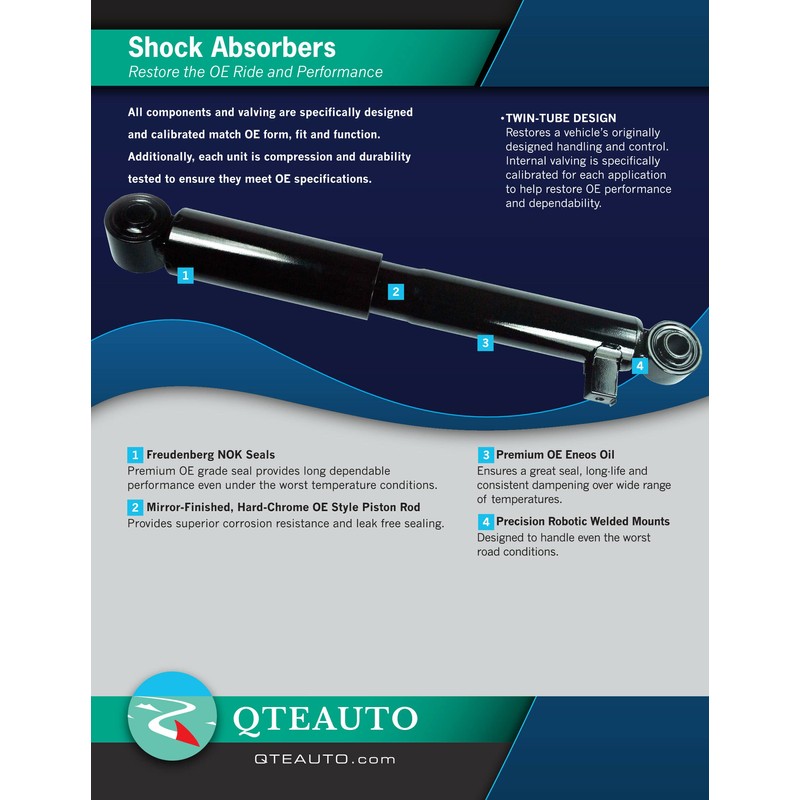 Shock Absorbers
Restore the OE Ride and Performance

All components and valving are specifically designed and calibrated match OE form, fit and function. Additionally, each unit is compression and durability tested to ensure they meet OE specifications.

•TWIN-TUBE DESIGN
Restores a vehicle's originally designed handling and control. Internal valving is specifically calibrated for each application to help restore OE performance and dependability.

1
2
3
4

1 Freudenberg NOK Seals
Premium OE grade seal provides long dependable performance even under the worst temperature conditions.

2 Mirror-Finished, Hard-Chrome OE Style Piston Rod
Provides superior corrosion resistance and leak free sealing.

3 Premium OE Eneos Oil
Ensures a great seal, long-life and consistent dampening over wide range of temperatures.

4 Precision Robotic Welded Mounts
Designed to handle even the worst road conditions.

QTEAUTO
QTEAUTO.com