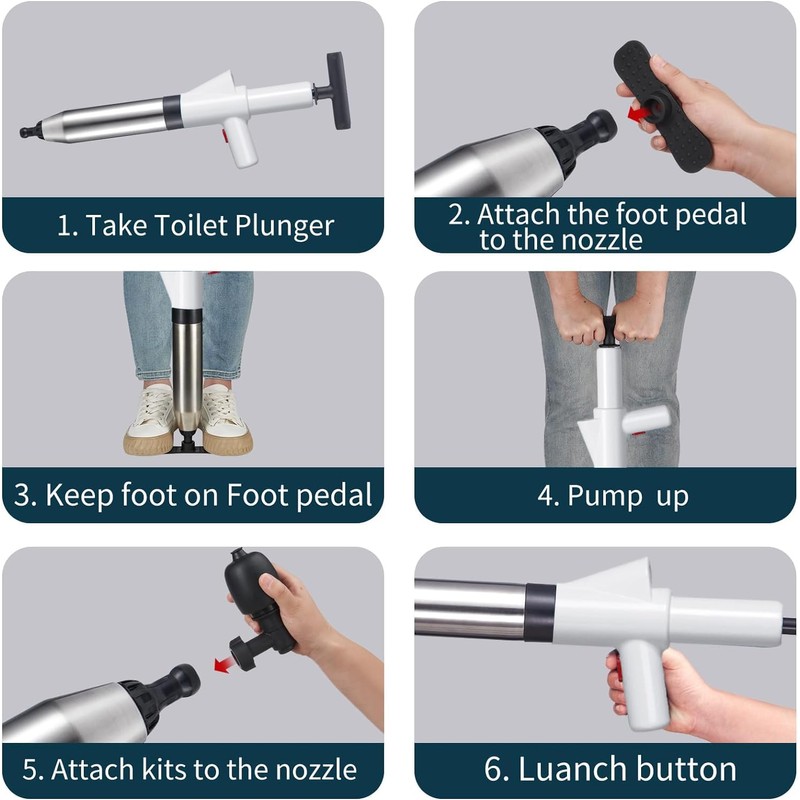 1. Take Toilet Plunger

2. Attach the foot pedal to the nozzle

3. Keep foot on Foot pedal

4. Pump up

5. Attach kits to the nozzle

6. Luanch button