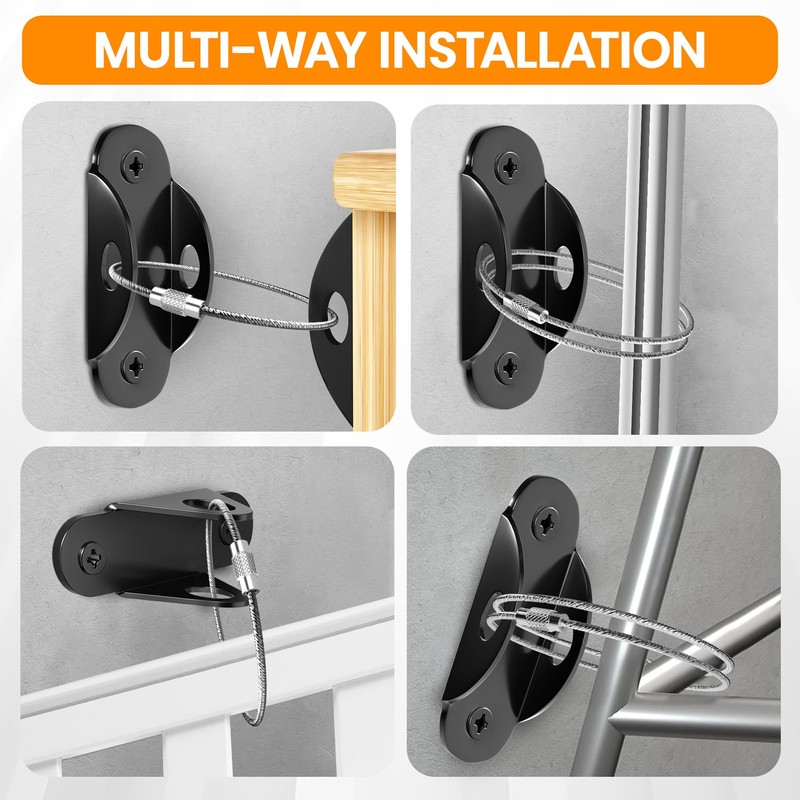 MULTI-WAY INSTALLATION