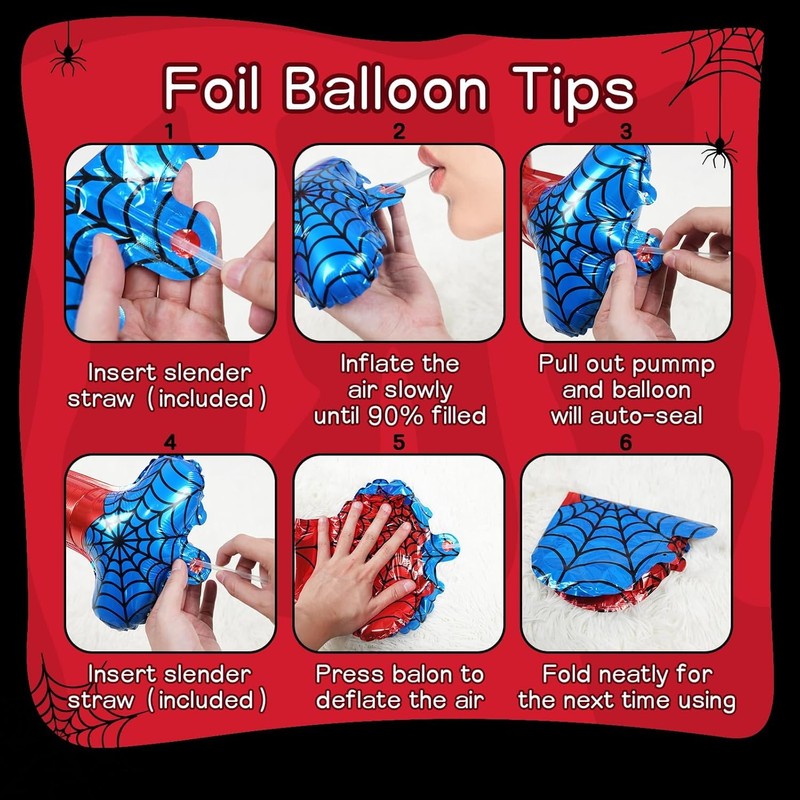 Foil Balloon Tips

1

Insert slender straw (included)

2

Inflate the air slowly until 90% filled

3

Pull out pummp and balloon will auto-seal

4

Insert slender straw (included)

5

Press balon to deflate the air

6

Fold neatly for the next time using