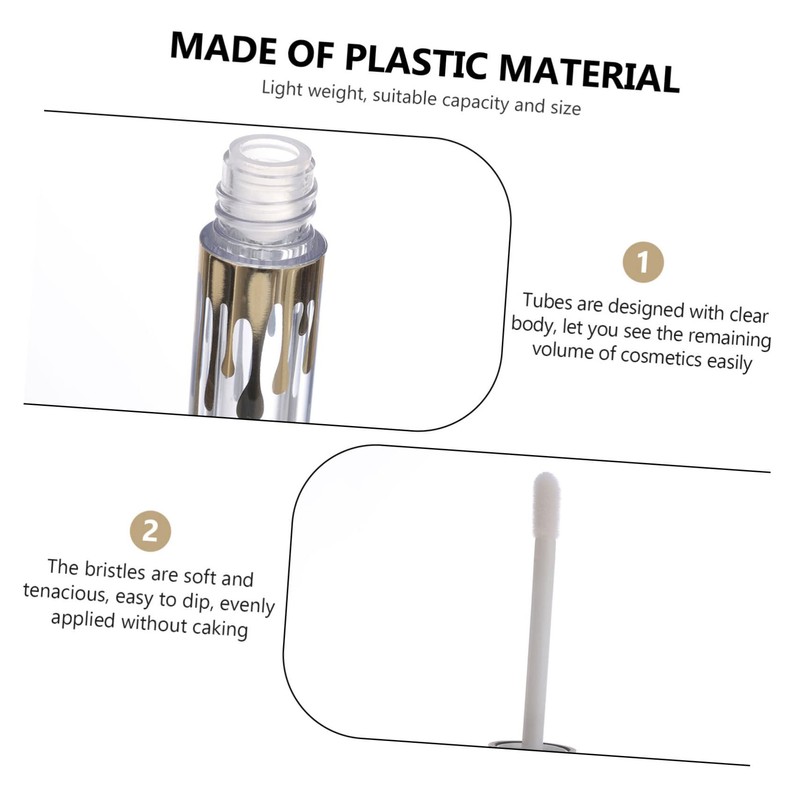 MADE OF PLASTIC MATERIAL

Light weight, suitable capacity and size

1

Tubes are designed with clear body, let you see the remaining volume of cosmetics easily

2

The bristles are soft and tenacious, easy to dip, evenly applied without caking