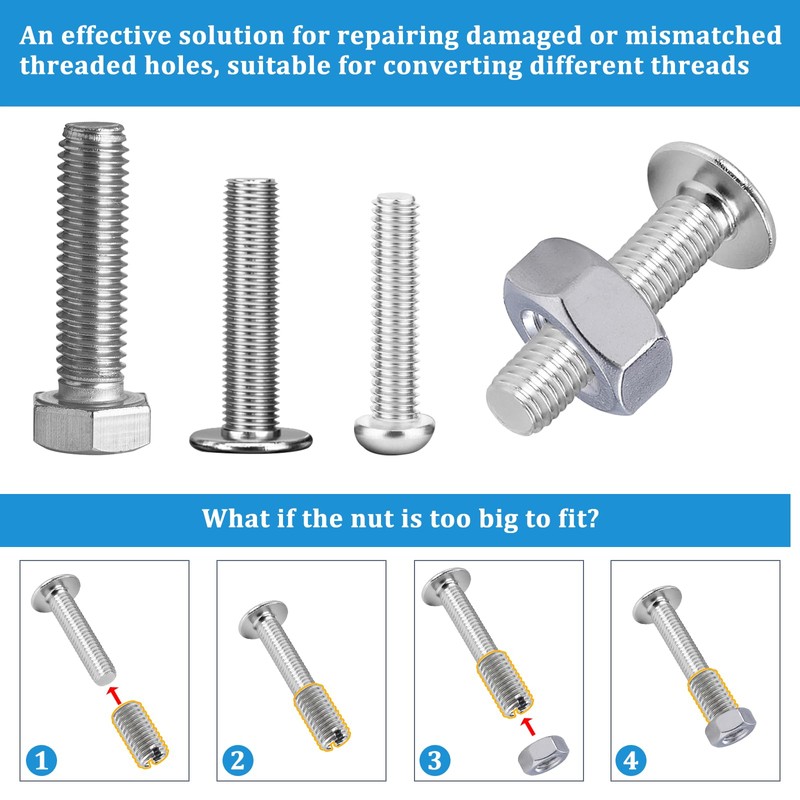 An effective solution for repairing damaged or mismatched threaded holes, suitable for converting different threads

What if the nut is too big to fit?

1

2

3

4