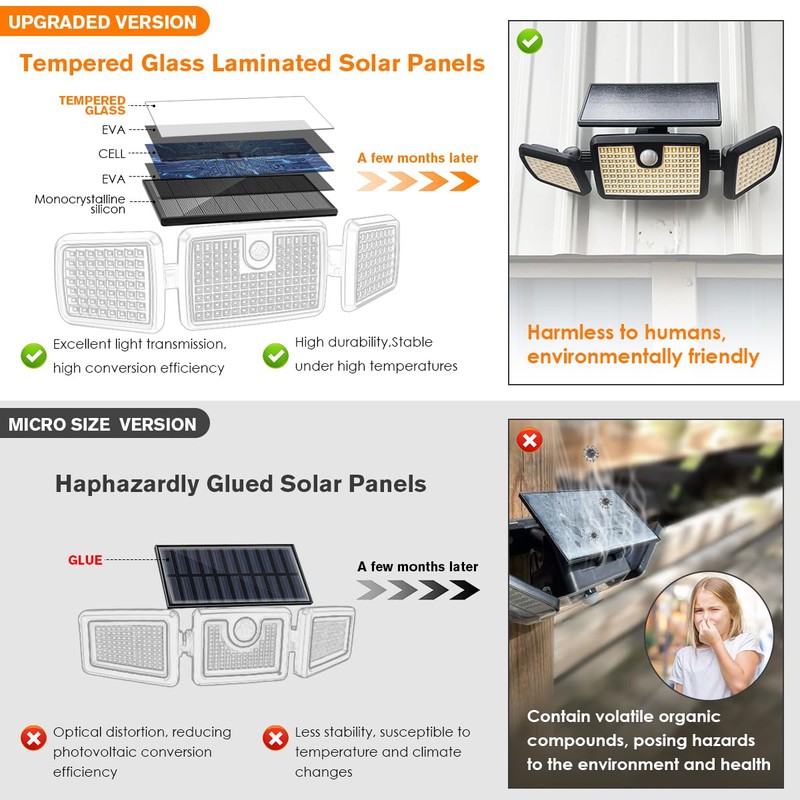 UPGRADED VERSION

Tempered Glass Laminated Solar Panels

TEMPERED GLASS

EVA

CELL

EVA

Monocrystalline silicon

A few months later

Excellent light transmission, high conversion efficiency

High durability,Stable under high temperatures

Harmless to humans, environmentally friendly

MICRO SIZE VERSION

Haphazardly Glued Solar Panels

GLUE

A few months later

Optical distortion, reducing photovoltaic conversion efficiency

Less stability, susceptible to temperature and climate changes

Contain volatile organic compounds, posing hazards to the environment and health