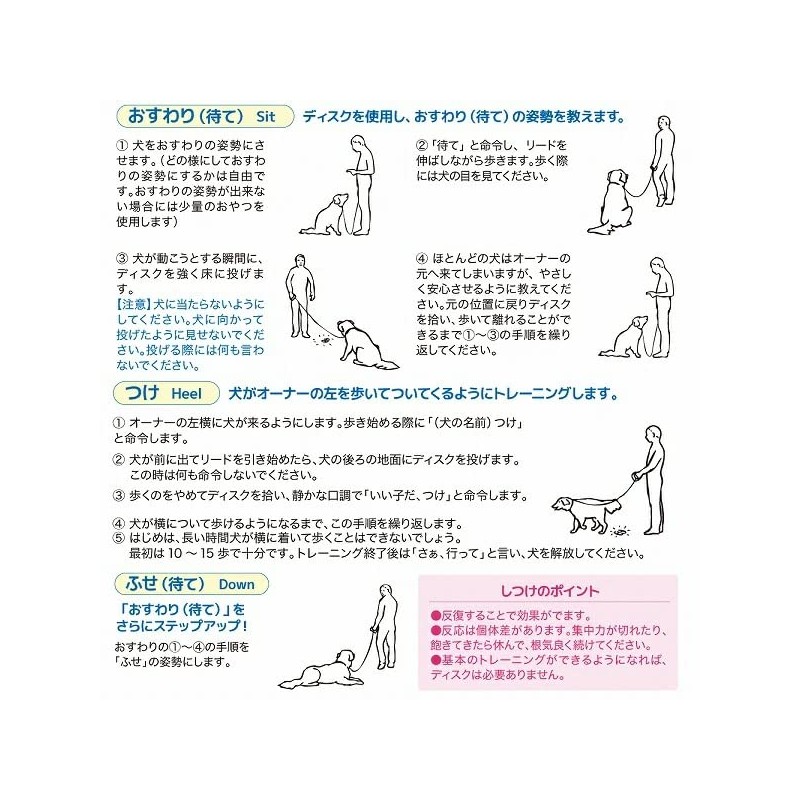 おすわり（待て） Sit

ディスクを使用し、おすわり（待て）の姿勢を教えます。

① 犬をおすわりの姿勢にさせます。（どの様にしておすわりの姿勢にするかは自由です。おすわりの姿勢が出来ない場合には少量のおやつを使用します）

②「待て」と命令し、リードを伸ばしながら歩きます。歩く際には犬の目を見てください。

③ 犬が動こうとする瞬間に、ディスクを強く床に投げます。

【注意】犬に当たらないようにしてください。犬に向かって投げたように見せないでください。投げる際には何も言わないでください。

④ ほとんどの犬はオーナーの元へ来てしまいますが、やさしく安心させるように教えてください。元の位置に戻りディスクを拾い、歩いて離れることができるまで①～③の手順を繰り返してください。

つけ Heel

犬がオーナーの左を歩いてついてくるようにトレーニングします。

① オーナーの左横に犬が来るようにします。歩き始める際に「（犬の名前）つけ」と命令します。

② 犬が前に出てリードを引き始めたら、犬の後ろの地面にディスクを投げます。この時は何も命令しないでください。

③ 歩くのをやめてディスクを拾い、静かな口調で「いい子だ、つけ」と命令します。

④ 犬が横について歩けるようになるまで、この手順を繰り返します。

⑤ はじめは、長い時間犬が横に着いて歩くことはできないでしょう。最初は 10 ～ 15 歩で十分です。トレーニング終了後は「さぁ、行って」と言い、犬を解放してください。

ふせ（待て） Down

「おすわり（待て）」をさらにステップアップ！

おすわりの①～④の手順を「ふせ」の姿勢にします。

しつけのポイント

●反復することで効果がでます。
●反応は個体差があります。集中力が切れたり、飽きてきたら休んで、根気良く続けてください。
●基本のトレーニングができるようになれば、ディスクは必要ありません。