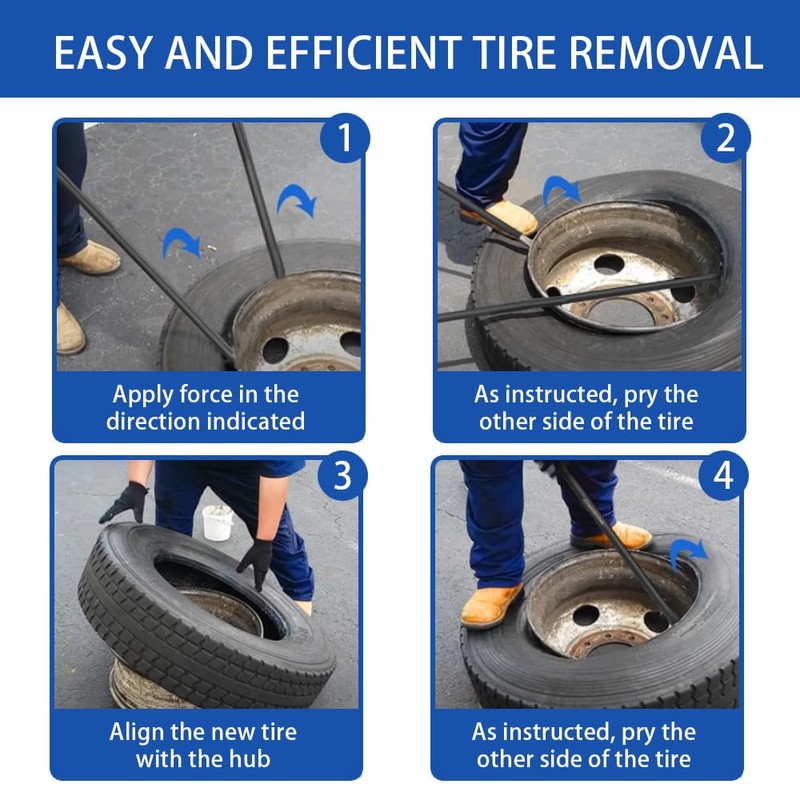 EASY AND EFFICIENT TIRE REMOVAL

1

Apply force in the direction indicated

2

As instructed, pry the other side of the tire

3

Align the new tire with the hub

4

As instructed, pry the other side of the tire