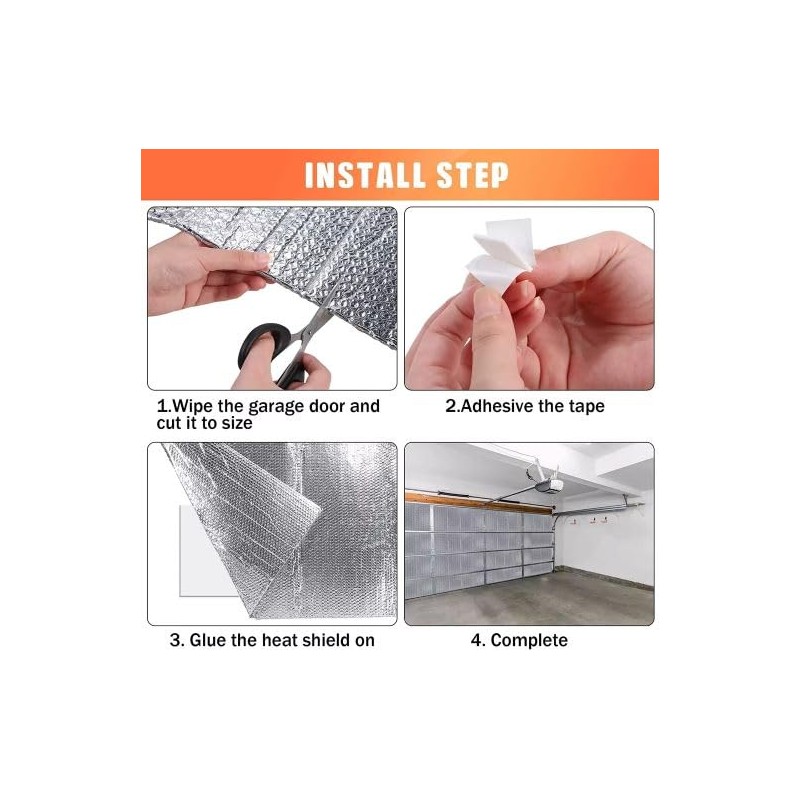 INSTALL STEP

1.Wipe the garage door and cut it to size

2.Adhesive the tape

3. Glue the heat shield on

4. Complete