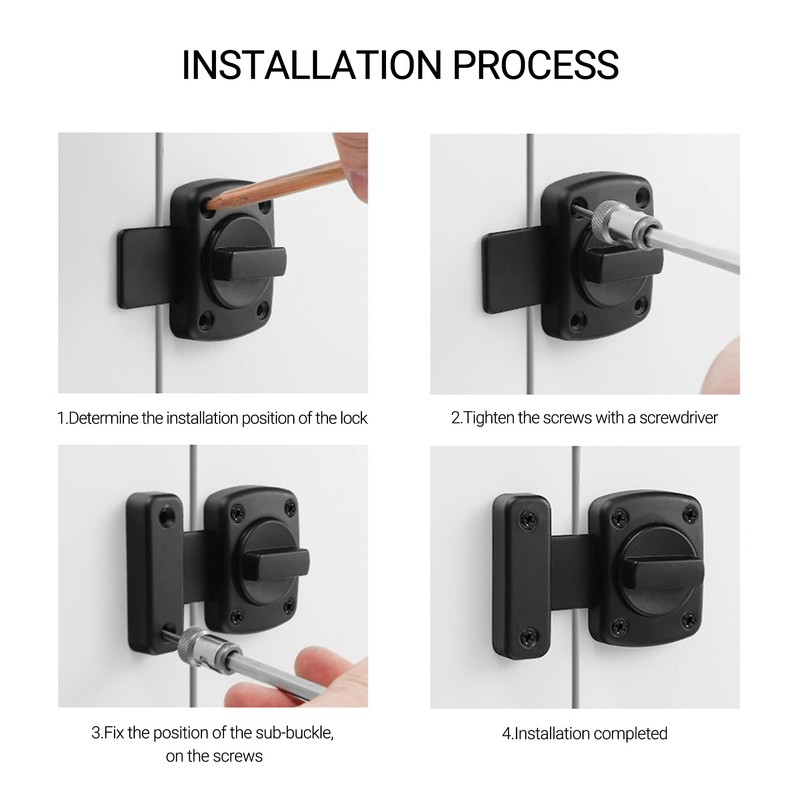 INSTALLATION PROCESS

1.Determine the installation position of the lock

2.Tighten the screws with a screwdriver

3.Fix the position of the sub-buckle, on the screws

4.Installation completed