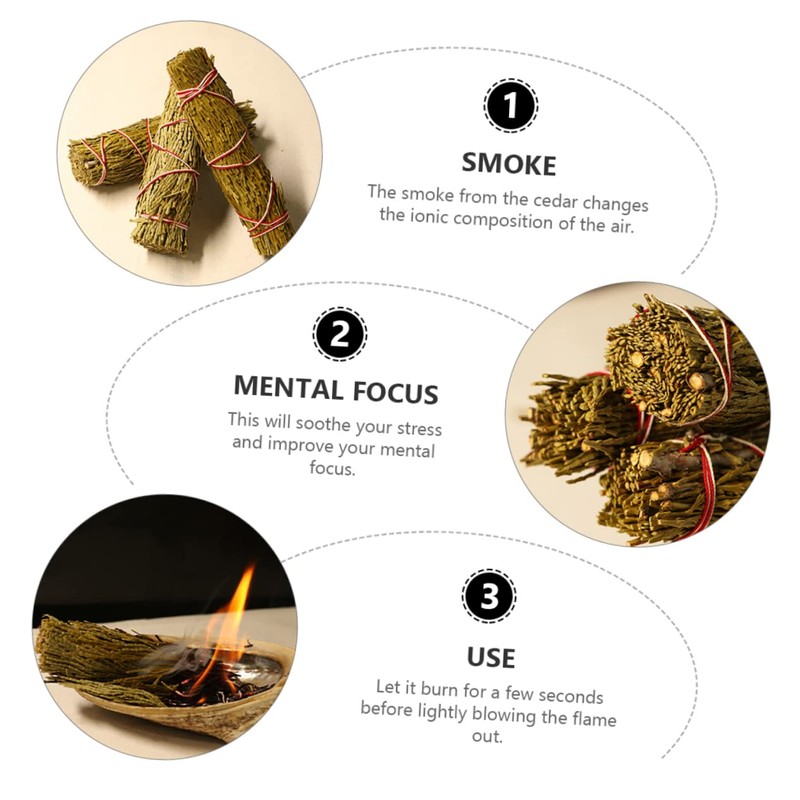 1

SMOKE

The smoke from the cedar changes the ionic composition of the air.

2

MENTAL FOCUS

This will soothe your stress and improve your mental focus.

3

USE

Let it burn for a few seconds before lightly blowing the flame out.