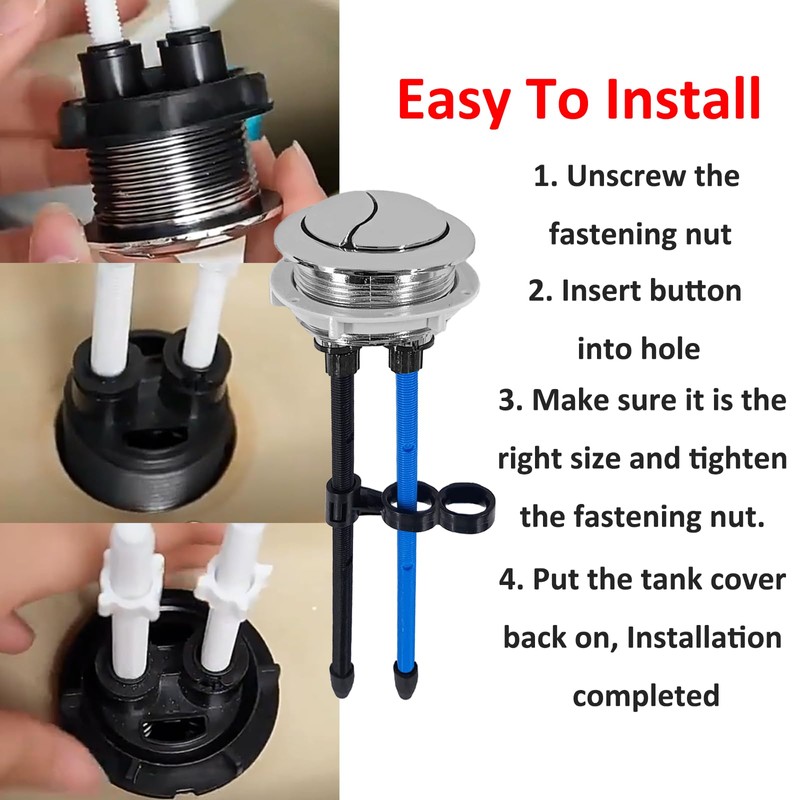 Easy To Install

1. Unscrew the fastening nut

2. Insert button into hole

3. Make sure it is the right size and tighten the fastening nut.

4. Put the tank cover back on, Installation completed