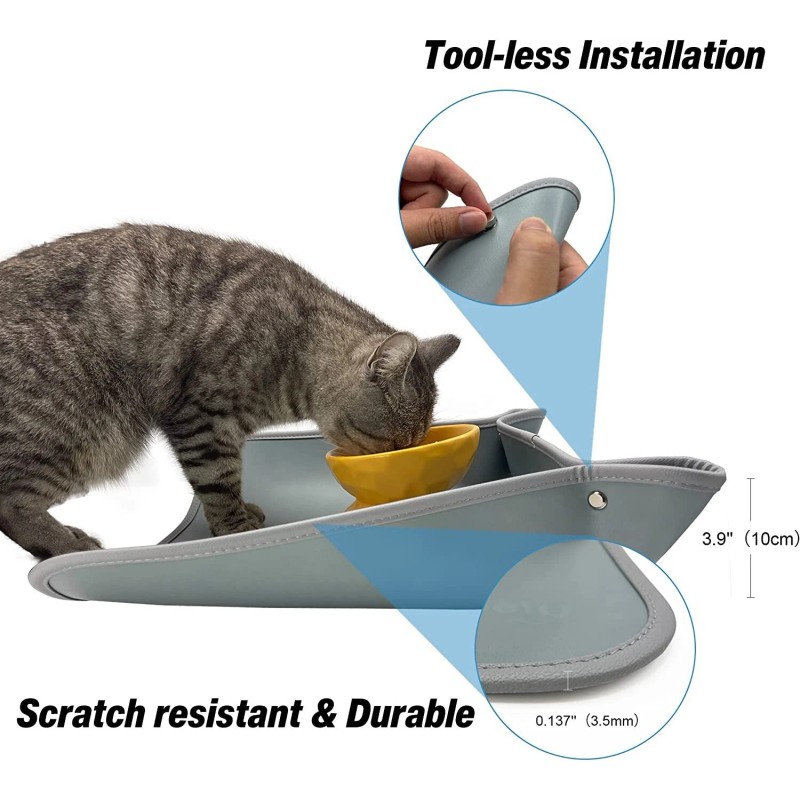 Tool-less Installation

3.9" (10cm)

Scratch resistant & Durable

0.137" (3.5mm)