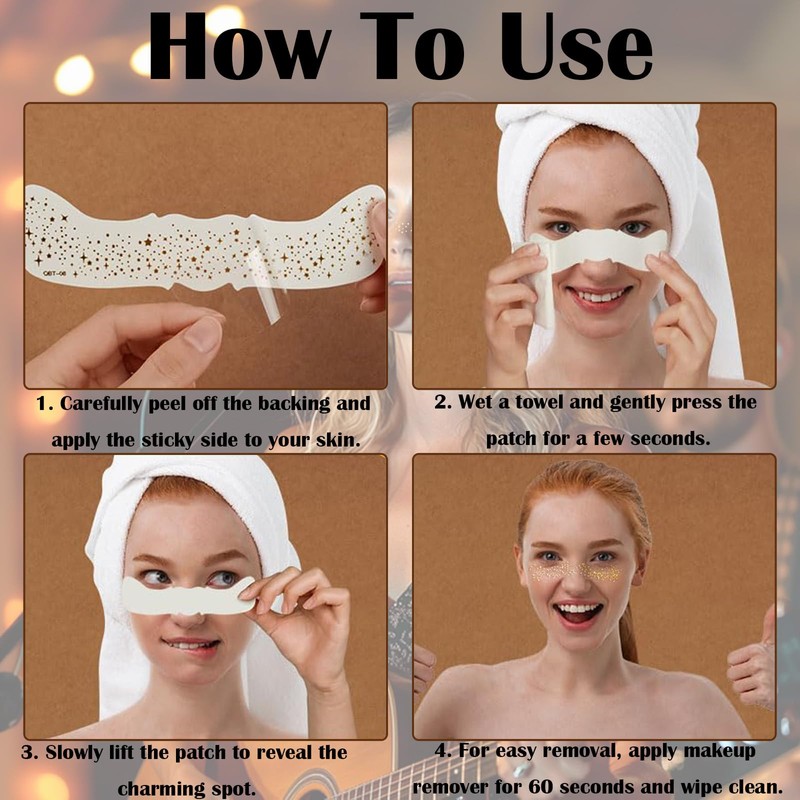 How To Use

QBT-06

1. Carefully peel off the backing and apply the sticky side to your skin.

2. Wet a towel and gently press the patch for a few seconds.

3. Slowly lift the patch to reveal the charming spot.

4. For easy removal, apply makeup remover for 60 seconds and wipe clean.