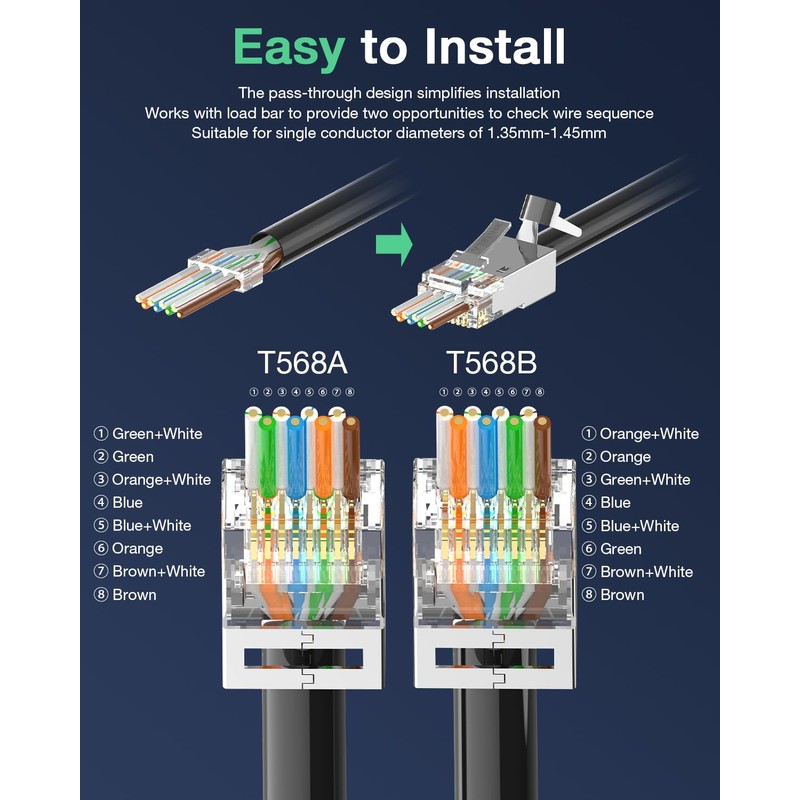 Easy to Install

The pass-through design simplifies installation
Works with load bar to provide two opportunities to check wire sequence
Suitable for single conductor diameters of 1.35mm-1.45mm

T568A

① ② ③ ④ ⑤ ⑥ ⑦ ⑧

① Green+White
② Green
③ Orange+White
④ Blue
⑤ Blue+White
⑥ Orange
⑦ Brown+White
⑧ Brown

T568B

① ② ③ ④ ⑤ ⑥ ⑦ ⑧

① Orange+White
② Orange
③ Green+White
④ Blue
⑤ Blue+White
⑥ Green
⑦ Brown+White
⑧ Brown