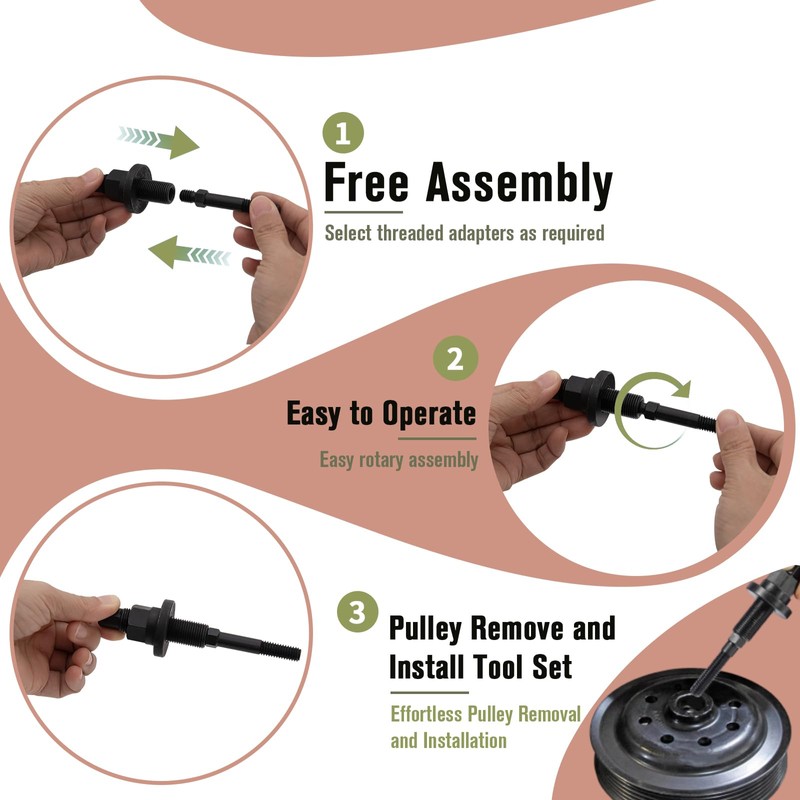 1

Free Assembly

Select threaded adapters as required

2

Easy to Operate

Easy rotary assembly

3

Pulley Remove and Install Tool Set

Effortless Pulley Removal and Installation