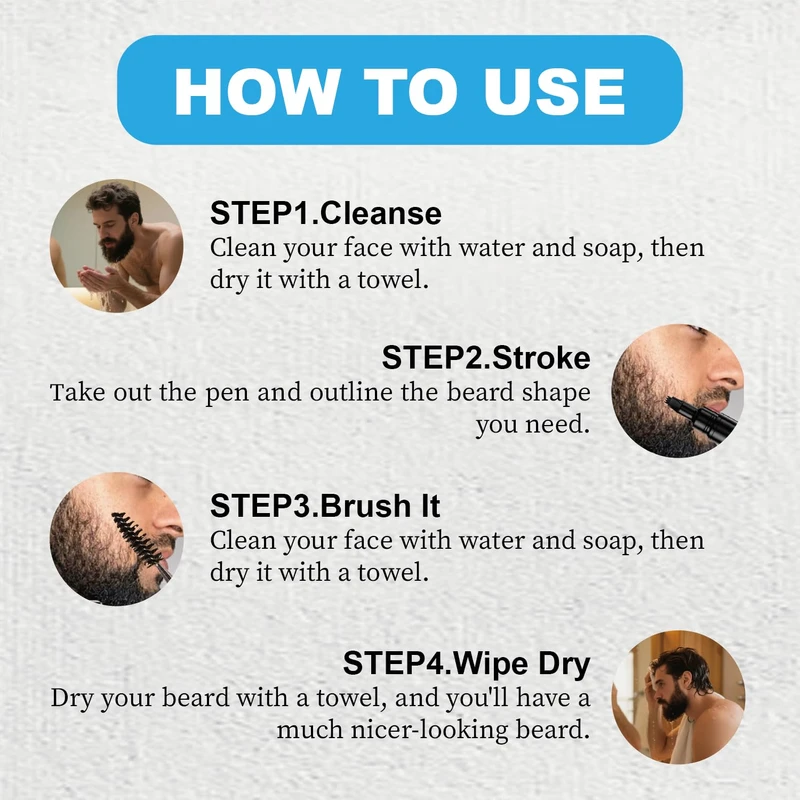 HOW TO USE

STEP1.Cleanse
Clean your face with water and soap, then dry it with a towel.

STEP2.Stroke
Take out the pen and outline the beard shape you need.

STEP3.Brush It
Clean your face with water and soap, then dry it with a towel.

STEP4.Wipe Dry
Dry your beard with a towel, and you'll have a much nicer-looking beard.