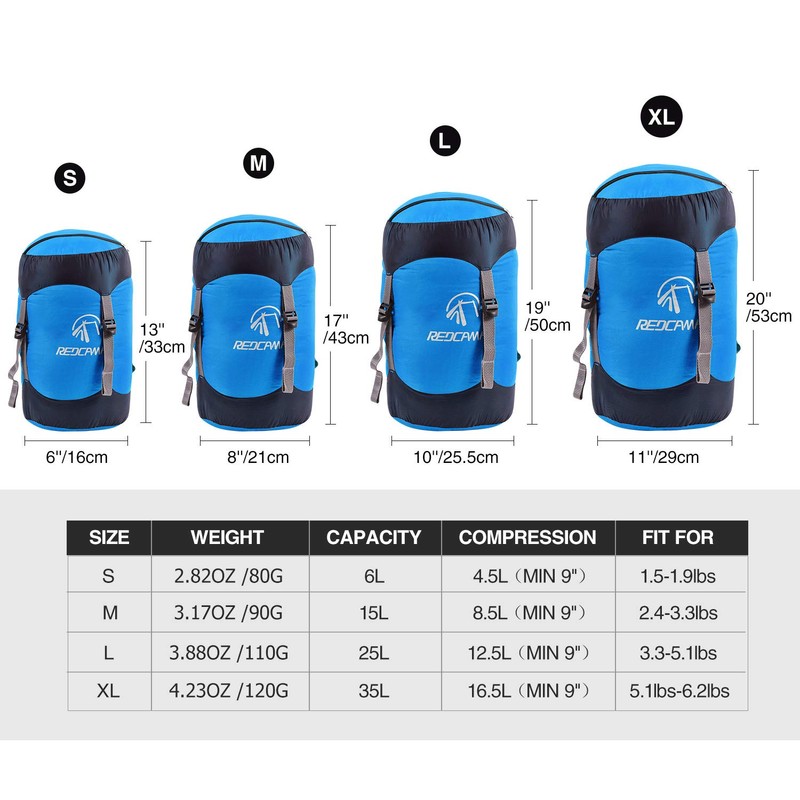 S

REDCAMP

13''
/33cm

6''/16cm

M

REDCAMP

17''
/43cm

8''/21cm

L

REDCAMP

19''
/50cm

10''/25.5cm

XL

REDCAMP

20''
/53cm

11''/29cm

| SIZE | WEIGHT | CAPACITY | COMPRESSION | FIT FOR |
|---|---|---|---|---|
| S | 2.82OZ /80G | 6L | 4.5L（MIN 9"） | 1.5-1.9lbs |
| M | 3.17OZ /90G | 15L | 8.5L（MIN 9"） | 2.4-3.3lbs |
| L | 3.88OZ /110G | 25L | 12.5L（MIN 9"） | 3.3-5.1lbs |
| XL | 4.23OZ /120G | 35L | 16.5L（MIN 9"） | 5.1lbs-6.2lbs |