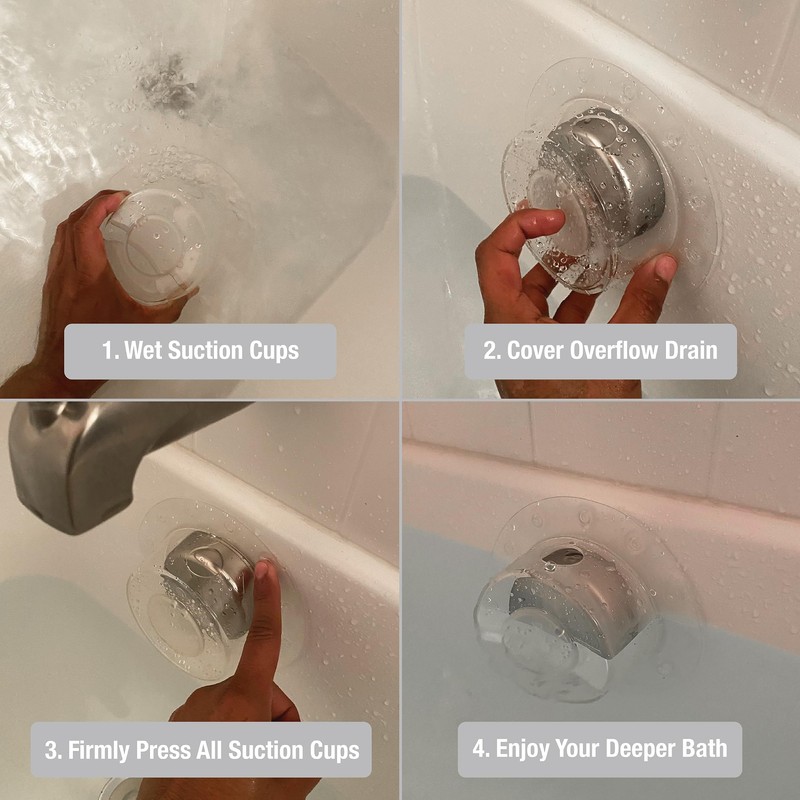 1. Wet Suction Cups

2. Cover Overflow Drain

3. Firmly Press All Suction Cups

4. Enjoy Your Deeper Bath