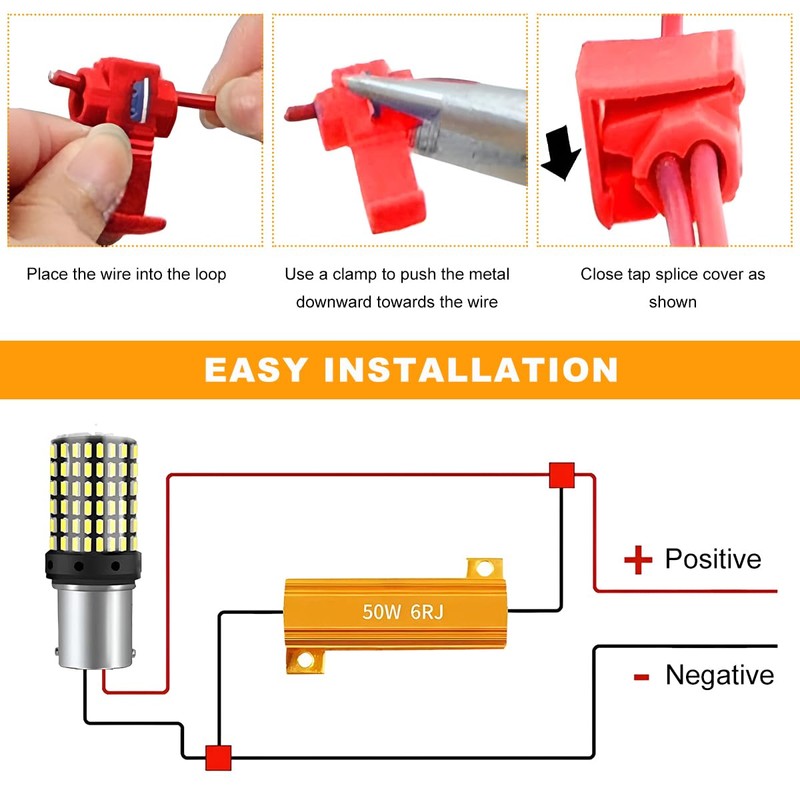 Place the wire into the loop

Use a clamp to push the metal downward towards the wire

Close tap splice cover as shown

EASY INSTALLATION

50W 6RJ

+ Positive

- Negative