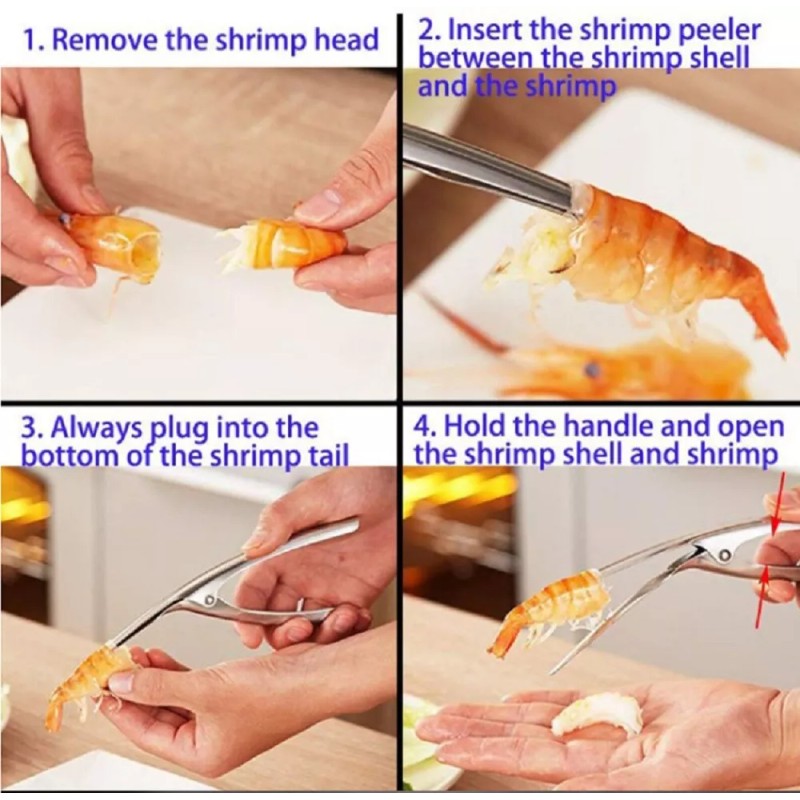 1. Remove the shrimp head

2. Insert the shrimp peeler between the shrimp shell and the shrimp

3. Always plug into the bottom of the shrimp tail

4. Hold the handle and open the shrimp shell and shrimp