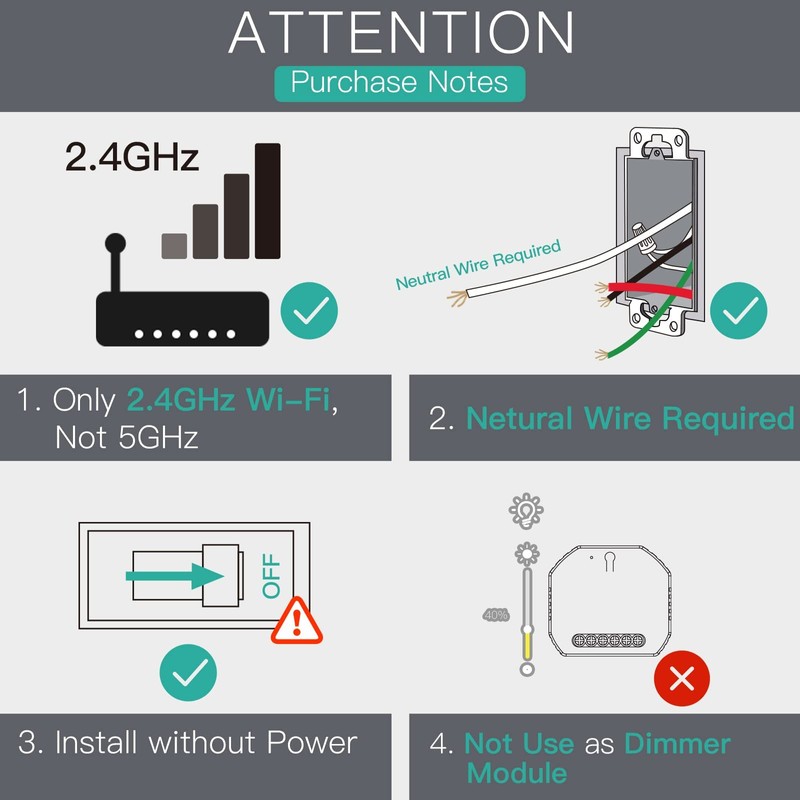 ATTENTION

Purchase Notes

2.4GHz

Neutral Wire Required

1. Only 2.4GHz Wi-Fi, Not 5GHz

2. Netural Wire Required

OFF

40%

3. Install without Power

4. Not Use as Dimmer Module