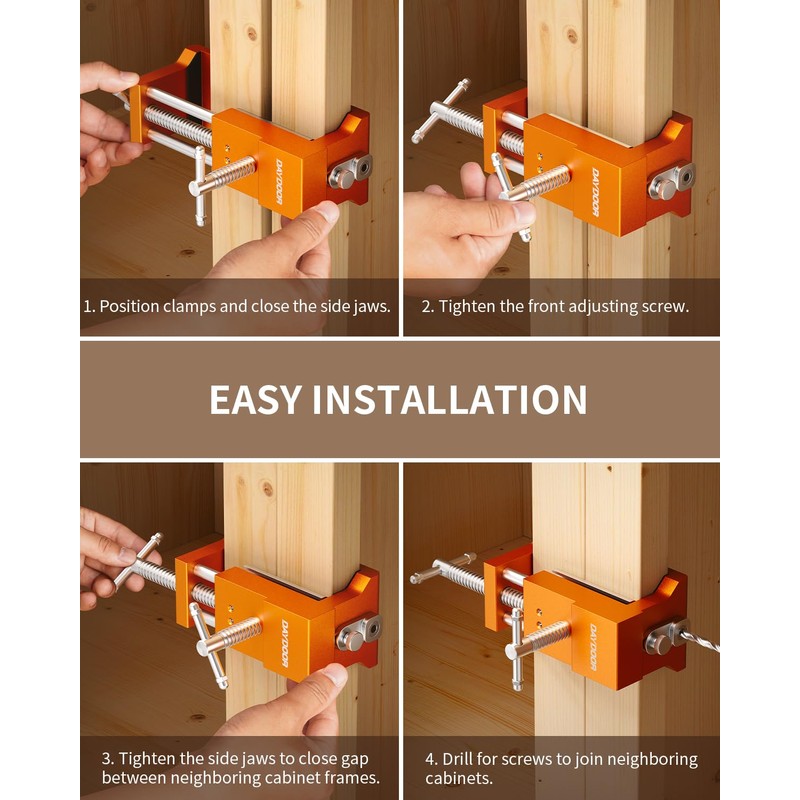 DAYDOOR

1. Position clamps and close the side jaws.

DAYDOOR

2. Tighten the front adjusting screw.

EASY INSTALLATION

DAYDOOR

3. Tighten the side jaws to close gap between neighboring cabinet frames.

DAYDOOR

4. Drill for screws to join neighboring cabinets.