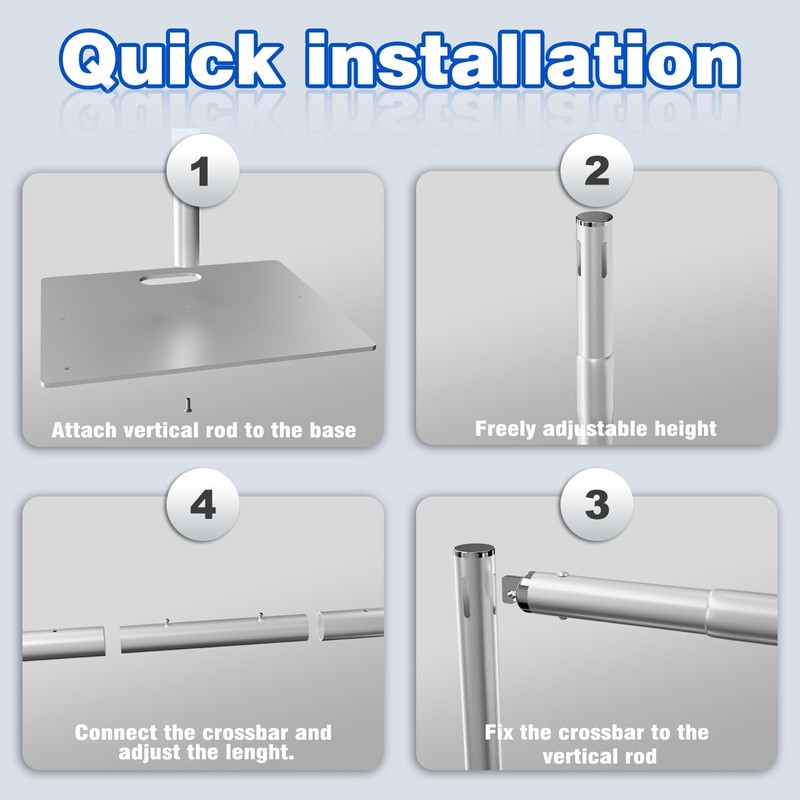 Quick installation

1

Attach vertical rod to the base

2

Freely adjustable height

4

Connect the crossbar and adjust the lenght.

3

Fix the crossbar to the vertical rod