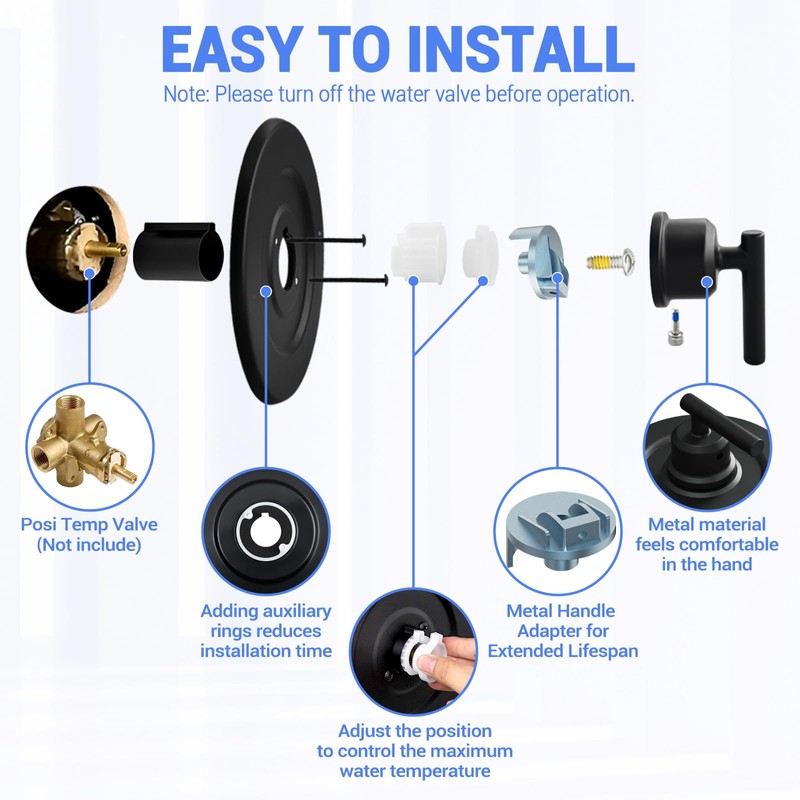 EASY TO INSTALL
Note: Please turn off the water valve before operation.

Posi Temp Valve (Not include)

Adding auxiliary rings reduces installation time

Adjust the position to control the maximum water temperature

Metal Handle Adapter for Extended Lifespan

Metal material feels comfortable in the hand