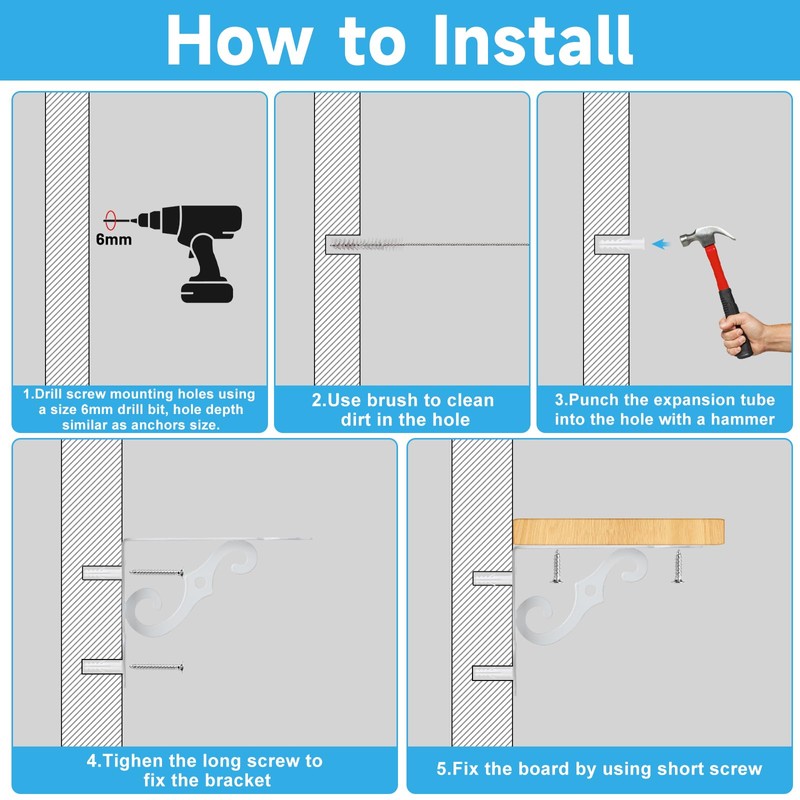 How to Install

6mm

1.Drill screw mounting holes using a size 6mm drill bit, hole depth similar as anchors size.

2.Use brush to clean dirt in the hole

3.Punch the expansion tube into the hole with a hammer

4.Tighen the long screw to fix the bracket

5.Fix the board by using short screw