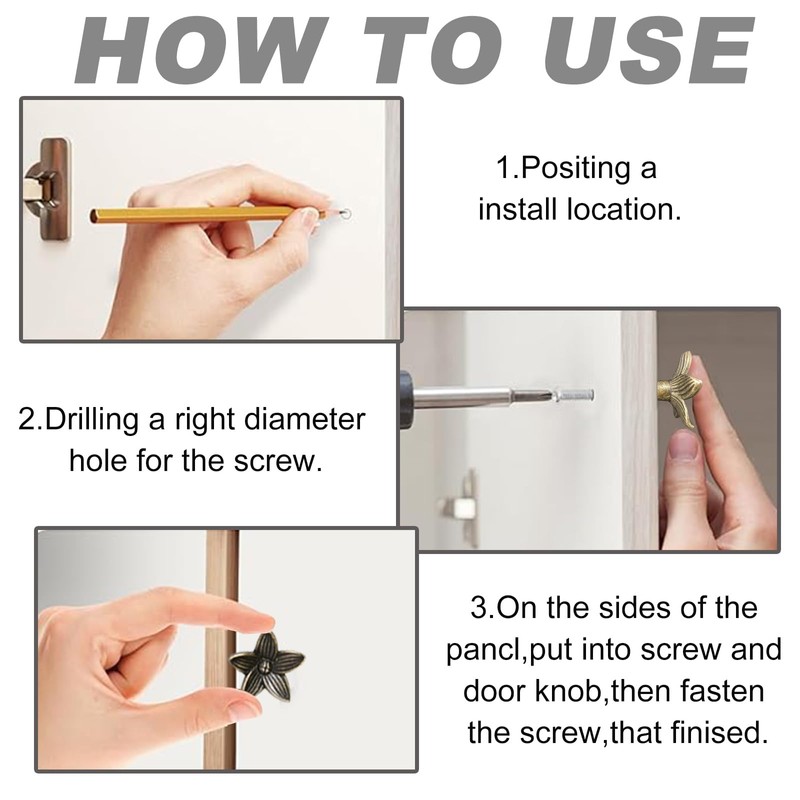 HOW TO USE

1.Positing a install location.

2.Drilling a right diameter hole for the screw.

3.On the sides of the pancl,put into screw and door knob,then fasten the screw,that finised.