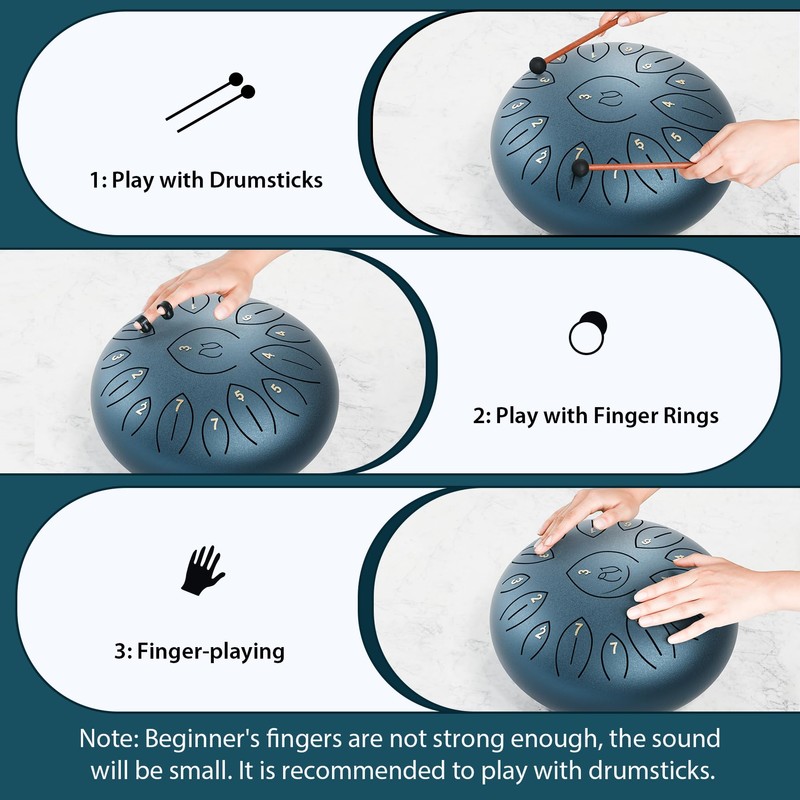 1: Play with Drumsticks

2: Play with Finger Rings

3: Finger-playing

Note: Beginner's fingers are not strong enough, the sound will be small. It is recommended to play with drumsticks.