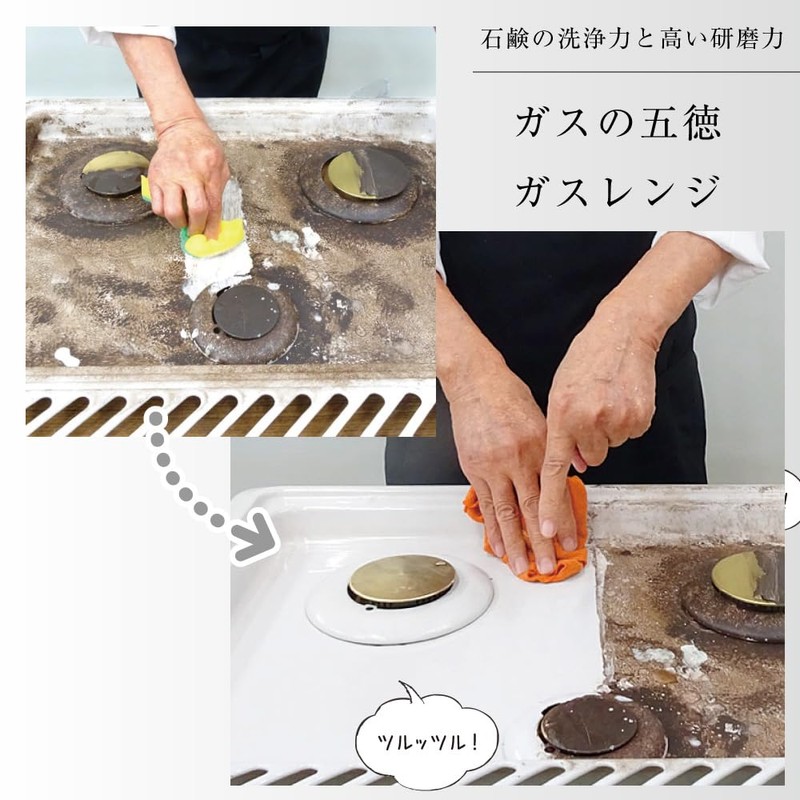 石鹸の洗浄力と高い研磨力

ガスの五徳
ガスレンジ

ツルッツル!