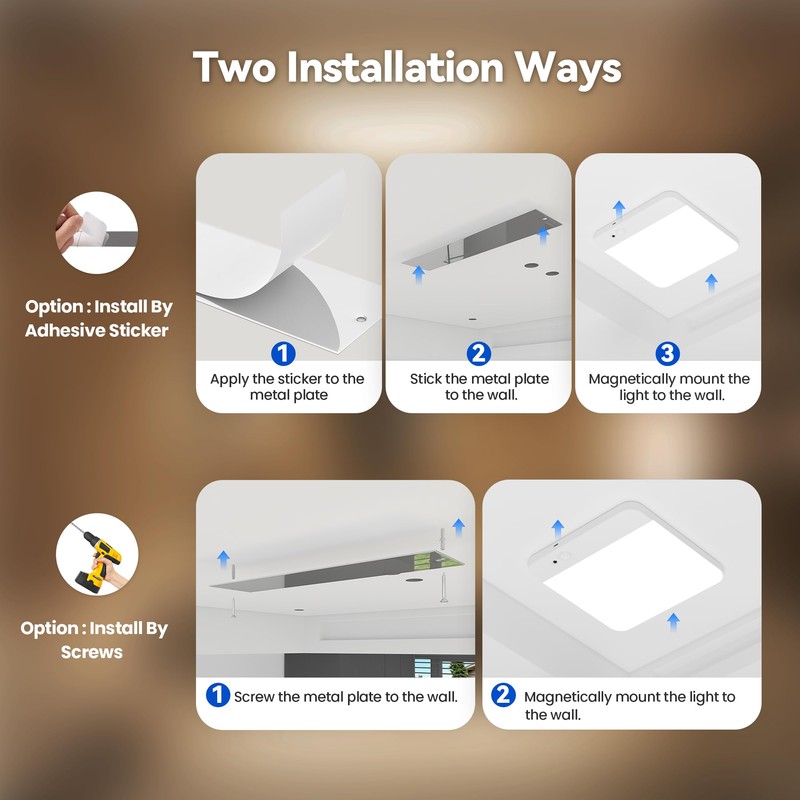 Two Installation Ways

Option : Install By Adhesive Sticker

1 Apply the sticker to the metal plate

2 Stick the metal plate to the wall.

3 Magnetically mount the light to the wall.

Option : Install By Screws

1 Screw the metal plate to the wall.

2 Magnetically mount the light to the wall.